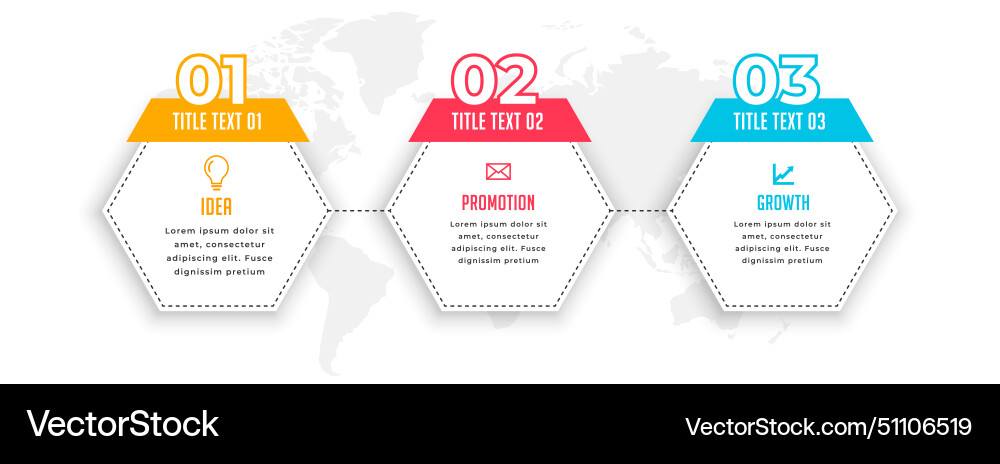 01
TITLE TEXT 01
IDEA
Lorem ipsum dolor sit amet, consectetur adipiscing elit. Fusce dignissim pretium

02
TITLE TEXT 02
PROMOTION
Lorem ipsum dolor sit amet, consectetur adipiscing elit. Fusce dignissim pretium

03
TITLE TEXT 03
GROWTH
Lorem ipsum dolor sit amet, consectetur adipiscing elit. Fusce dignissim pretium

VectorStock
VectorStock.com/51106519