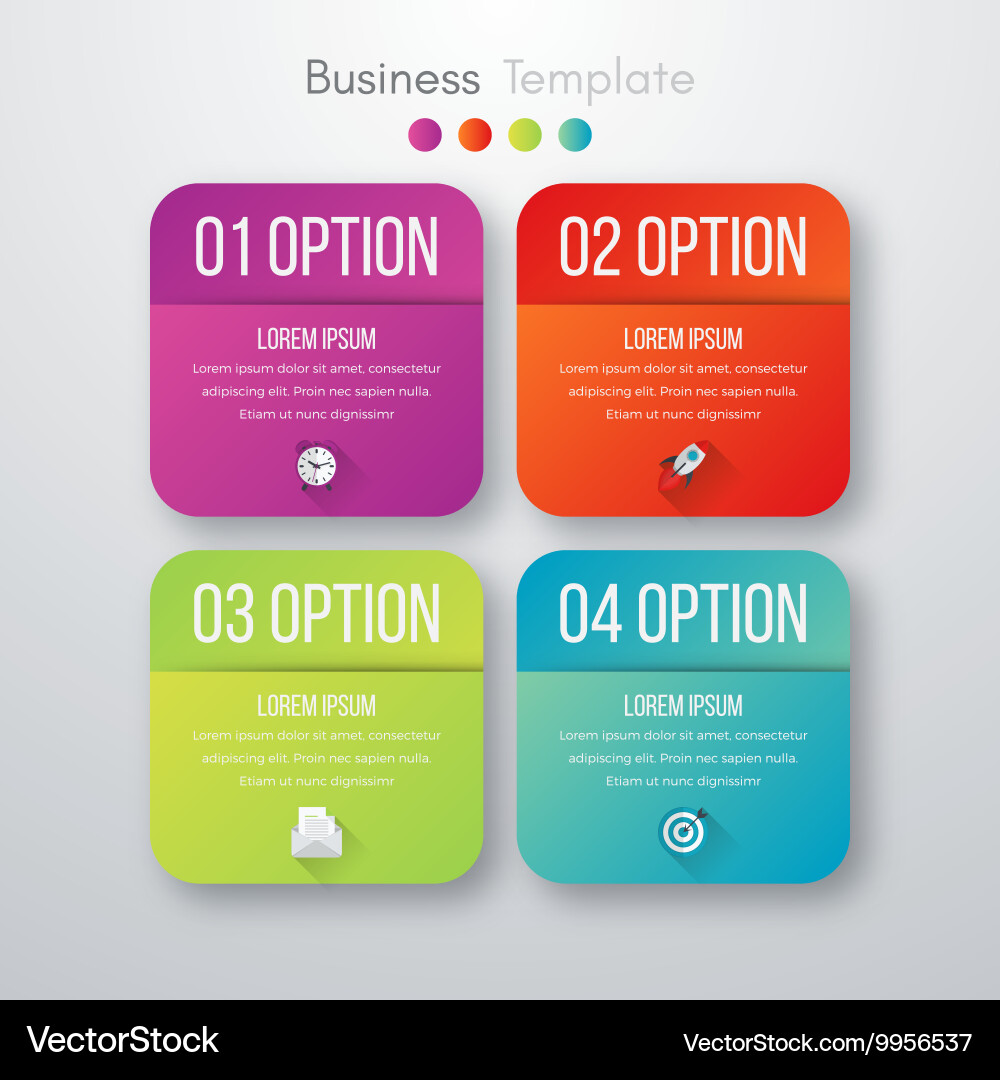 Business Template

01 OPTION

LOREM IPSUM

Lorem ipsum dolor sit amet, consectetur adipiscing elit. Proin nec sapien nulla. Etiam ut nunc dignissimr

02 OPTION

LOREM IPSUM

Lorem ipsum dolor sit amet, consectetur adipiscing elit. Proin nec sapien nulla. Etiam ut nunc dignissimr

03 OPTION

LOREM IPSUM

Lorem ipsum dolor sit amet, consectetur adipiscing elit. Proin nec sapien nulla. Etiam ut nunc dignissimr

04 OPTION

LOREM IPSUM

Lorem ipsum dolor sit amet, consectetur adipiscing elit. Proin nec sapien nulla. Etiam ut nunc dignissimr

VectorStock

VectorStock.com/9956537