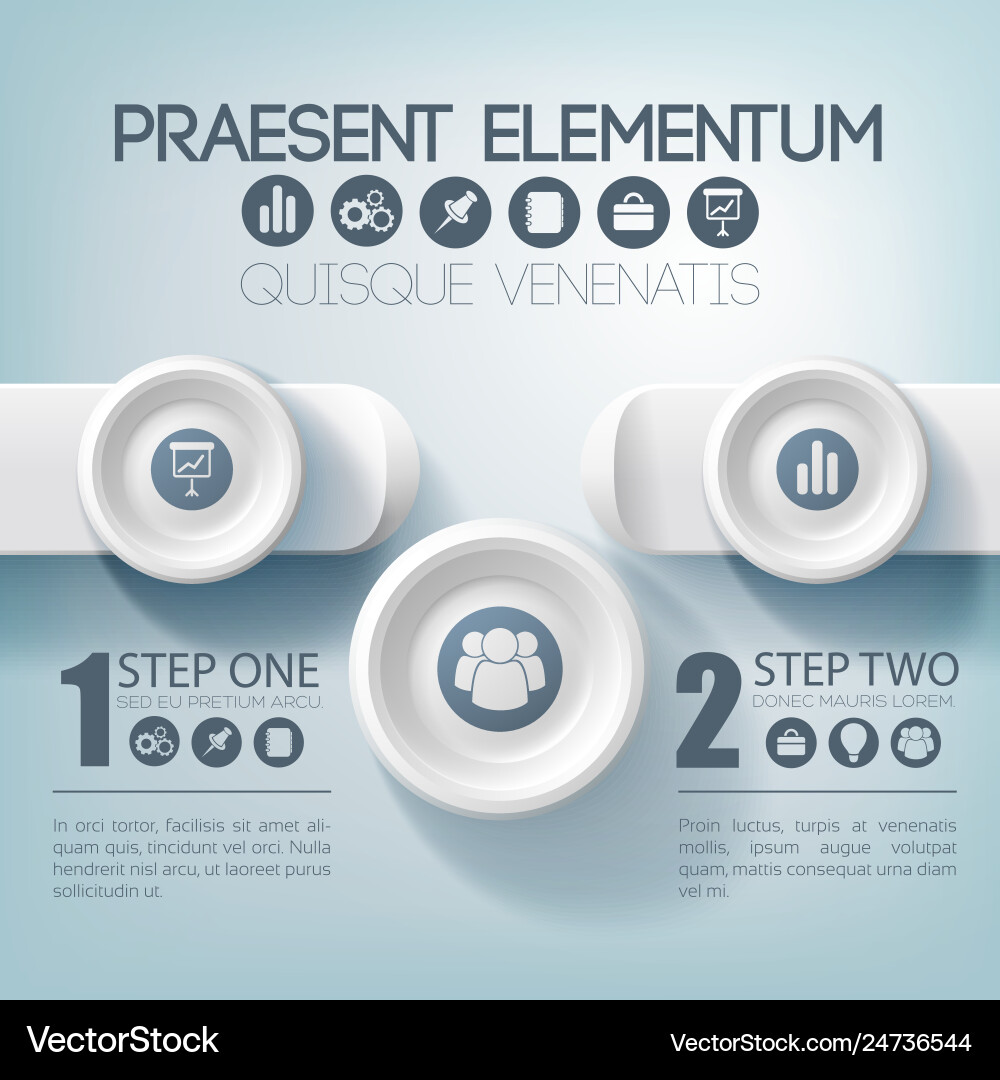 PRAESENT ELEMENTUM

QUISQUE VENENATIS

1 STEP ONE
SED EU PRETIUM ARCU.

In orci tortor, facilisis sit amet aliquam quis, tincidunt vel orci. Nulla hendrerit nisl arcu, ut laoreet purus sollicitudin ut.

2 STEP TWO
DONEC MAURIS LOREM.

Proin luctus, turpis at venenatis mollis, ipsum augue volutpat quam, mattis consequat urna diam vel mi.

VectorStock

VectorStock.com/24736544