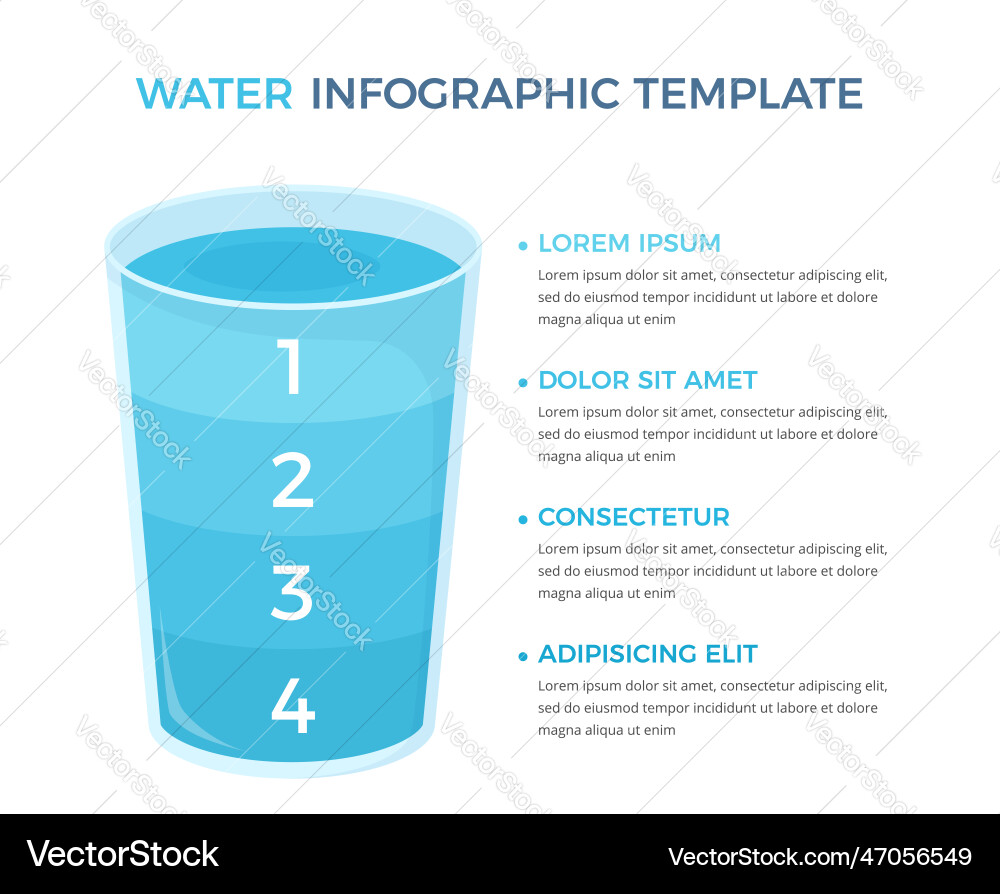 WATER INFOGRAPHIC TEMPLATE

1

2

3

4

LOREM IPSUM
Lorem ipsum dolor sit amet, consectetur adipiscing elit, sed do eiusmod tempor incididunt ut labore et dolore magna aliqua ut enim

DOLOR SIT AMET
Lorem ipsum dolor sit amet, consectetur adipiscing elit, sed do eiusmod tempor incididunt ut labore et dolore magna aliqua ut enim

CONSECTETUR
Lorem ipsum dolor sit amet, consectetur adipiscing elit, sed do eiusmod tempor incididunt ut labore et dolore magna aliqua ut enim

ADIPISICING ELIT
Lorem ipsum dolor sit amet, consectetur adipiscing elit, sed do eiusmod tempor incididunt ut labore et dolore magna aliqua ut enim

VectorStock

VectorStock.com/47056549