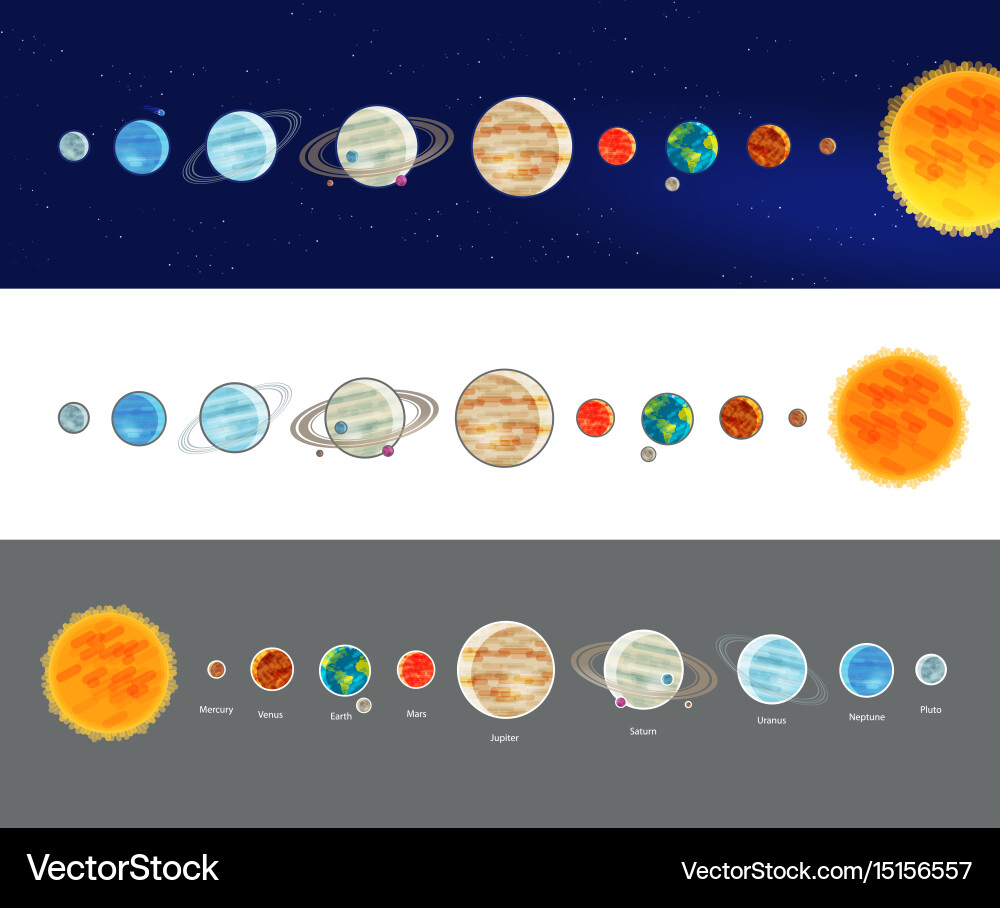 Mercury
Venus
Earth
Mars
Jupiter
Saturn
Uranus
Neptune
Pluto

VectorStock
VectorStock.com/15156557