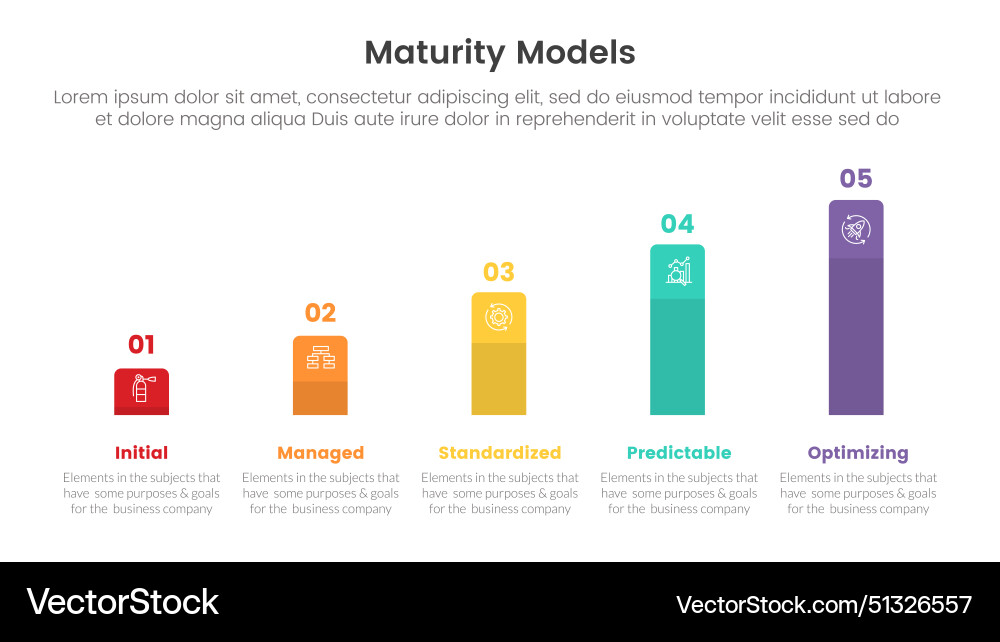 Maturity Models

Lorem ipsum dolor sit amet, consectetur adipiscing elit, sed do eiusmod tempor incididunt ut labore et dolore magna aliqua Duis aute irure dolor in reprehenderit in voluptate velit esse sed do

01

Initial

Elements in the subjects that have some purposes & goals for the business company

02

Managed

Elements in the subjects that have some purposes & goals for the business company

03

Standardized

Elements in the subjects that have some purposes & goals for the business company

04

Predictable

Elements in the subjects that have some purposes & goals for the business company

05

Optimizing

Elements in the subjects that have some purposes & goals for the business company

VectorStock

VectorStock.com/51326557