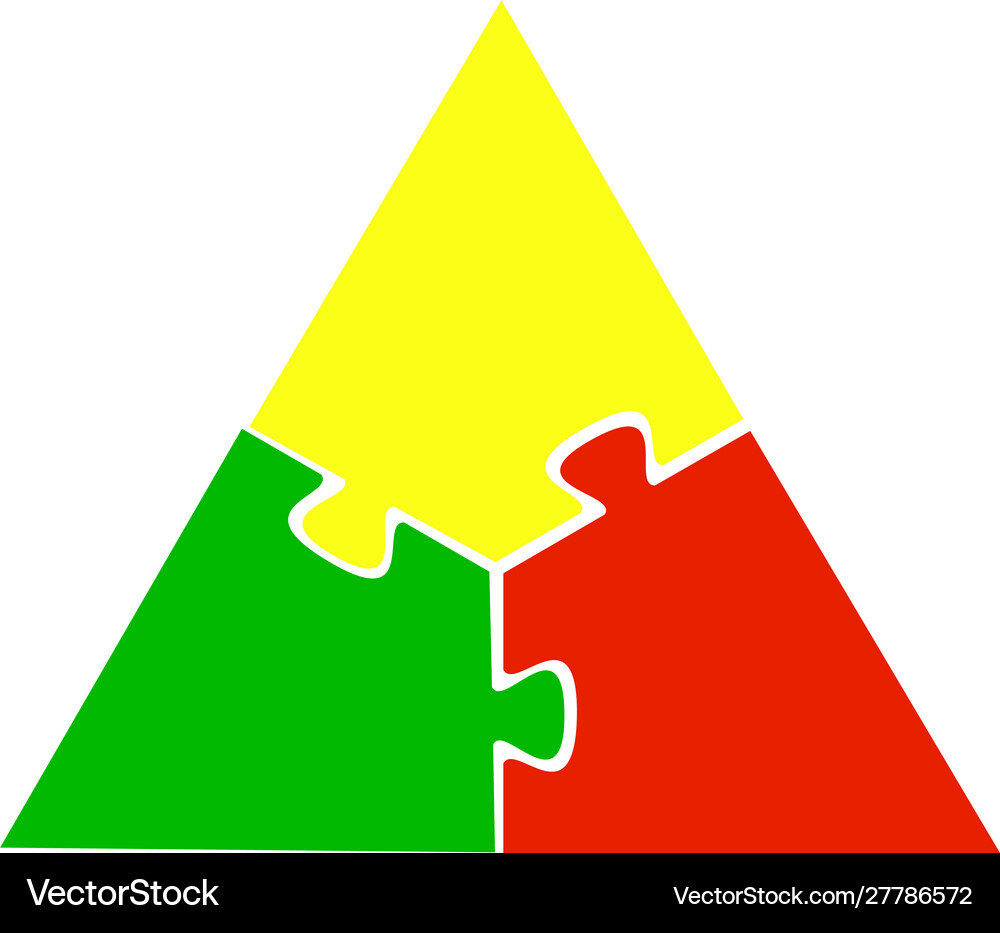 VectorStock

VectorStock.com/27786572