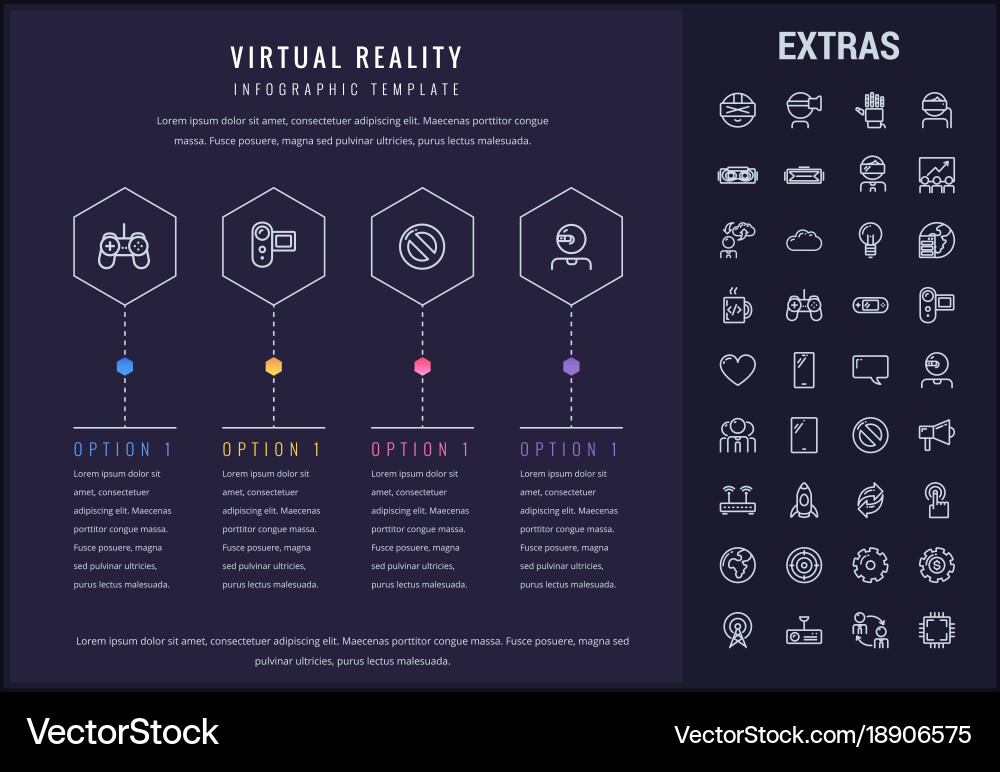 VIRTUAL REALITY
INFOGRAPHIC TEMPLATE

Lorem ipsum dolor sit amet, consectetuer adipiscing elit. Maecenas porttitor congue massa. Fusce posuere, magna sed pulvinar ultricies, purus lectus malesuada.

OPTION 1
Lorem ipsum dolor sit amet, consectetuer adipiscing elit. Maecenas porttitor congue massa. Fusce posuere, magna sed pulvinar ultricies, purus lectus malesuada.

OPTION 1
Lorem ipsum dolor sit amet, consectetuer adipiscing elit. Maecenas porttitor congue massa. Fusce posuere, magna sed pulvinar ultricies, purus lectus malesuada.

OPTION 1
Lorem ipsum dolor sit amet, consectetuer adipiscing elit. Maecenas porttitor congue massa. Fusce posuere, magna sed pulvinar ultricies, purus lectus malesuada.

OPTION 1
Lorem ipsum dolor sit amet, consectetuer adipiscing elit. Maecenas porttitor congue massa. Fusce posuere, magna sed pulvinar ultricies, purus lectus malesuada.

Lorem ipsum dolor sit amet, consectetuer adipiscing elit. Maecenas porttitor congue massa. Fusce posuere, magna sed pulvinar ultricies, purus lectus malesuada.

EXTRAS

VectorStock
VectorStock.com/18906575