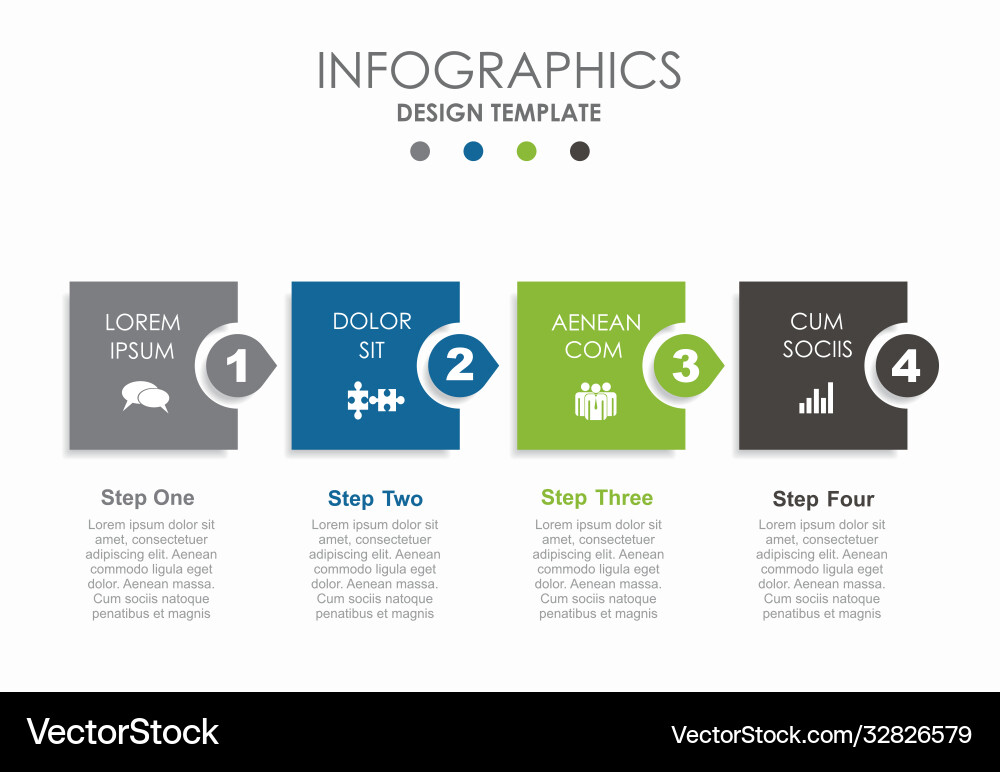 INFOGRAPHICS
DESIGN TEMPLATE

LOREM IPSUM
1

DOLOR SIT
2

AENEAN COM
3

CUM SOCIIS
4

Step One
Lorem ipsum dolor sit amet, consectetuer adipiscing elit. Aenean commodo ligula eget dolor. Aenean massa. Cum sociis natoque penatibus et magnis

Step Two
Lorem ipsum dolor sit amet, consectetuer adipiscing elit. Aenean commodo ligula eget dolor. Aenean massa. Cum sociis natoque penatibus et magnis

Step Three
Lorem ipsum dolor sit amet, consectetuer adipiscing elit. Aenean commodo ligula eget dolor. Aenean massa. Cum sociis natoque penatibus et magnis

Step Four
Lorem ipsum dolor sit amet, consectetuer adipiscing elit. Aenean commodo ligula eget dolor. Aenean massa. Cum sociis natoque penatibus et magnis

VectorStock
VectorStock.com/32826579