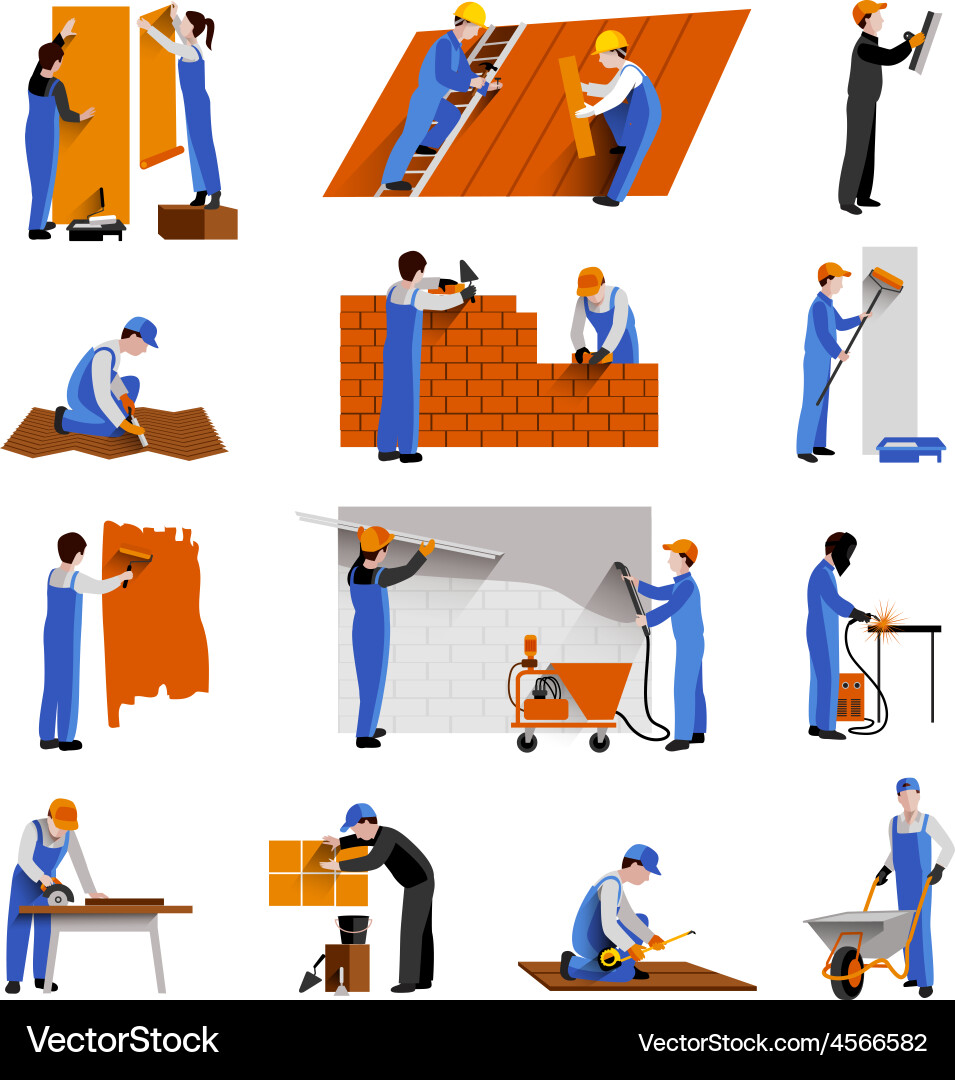 VectorStock

VectorStock.com/4566582