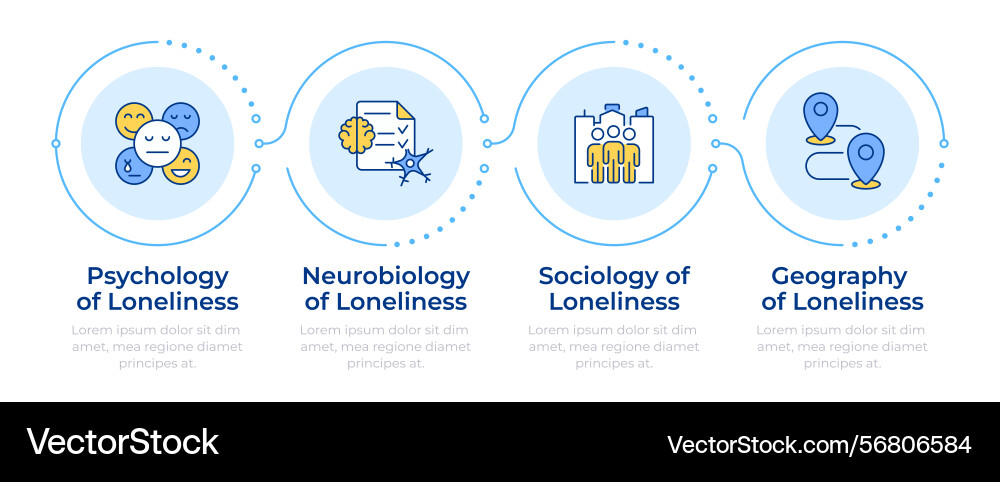 Psychology of Loneliness
Lorem ipsum dolor sit dim amet, mea regione diamet principes at.

Neurobiology of Loneliness
Lorem ipsum dolor sit dim amet, mea regione diamet principes at.

Sociology of Loneliness
Lorem ipsum dolor sit dim amet, mea regione diamet principes at.

Geography of Loneliness
Lorem ipsum dolor sit dim amet, mea regione diamet principes at.

VectorStock
VectorStock.com/56806584