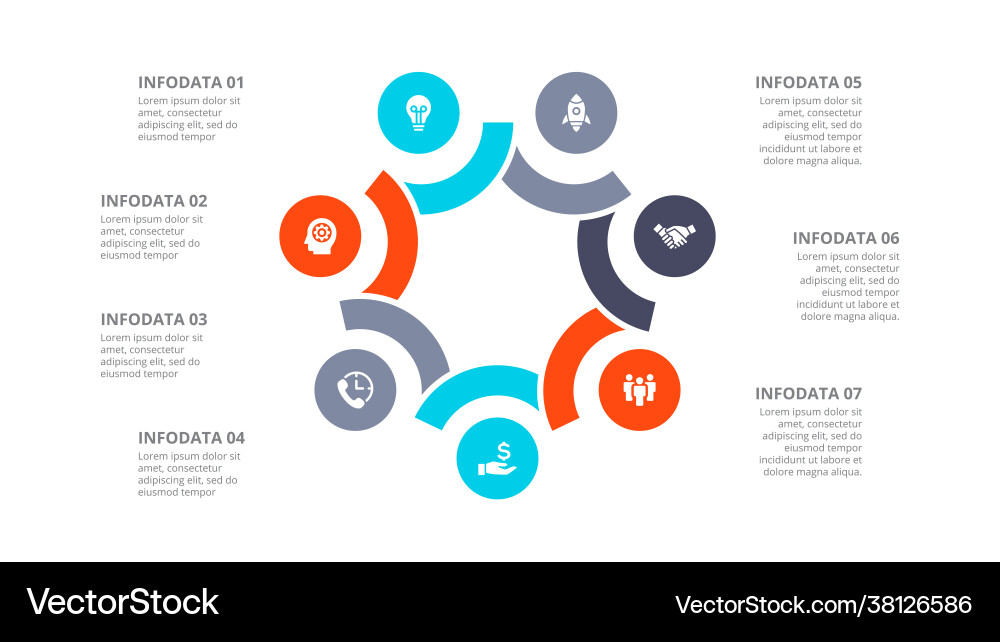 INFODATA 01
Lorem ipsum dolor sit amet, consectetur adipiscing elit, sed do eiusmod tempor

INFODATA 02
Lorem ipsum dolor sit amet, consectetur adipiscing elit, sed do eiusmod tempor

INFODATA 03
Lorem ipsum dolor sit amet, consectetur adipiscing elit, sed do eiusmod tempor

INFODATA 04
Lorem ipsum dolor sit amet, consectetur adipiscing elit, sed do eiusmod tempor

INFODATA 05
Lorem ipsum dolor sit amet, consectetur adipiscing elit, sed do eiusmod tempor incididunt ut labore et dolore magna aliqua.

INFODATA 06
Lorem ipsum dolor sit amet, consectetur adipiscing elit, sed do eiusmod tempor incididunt ut labore et dolore magna aliqua.

INFODATA 07
Lorem ipsum dolor sit amet, consectetur adipiscing elit, sed do eiusmod tempor incididunt ut labore et dolore magna aliqua.

VectorStock
VectorStock.com/38126586