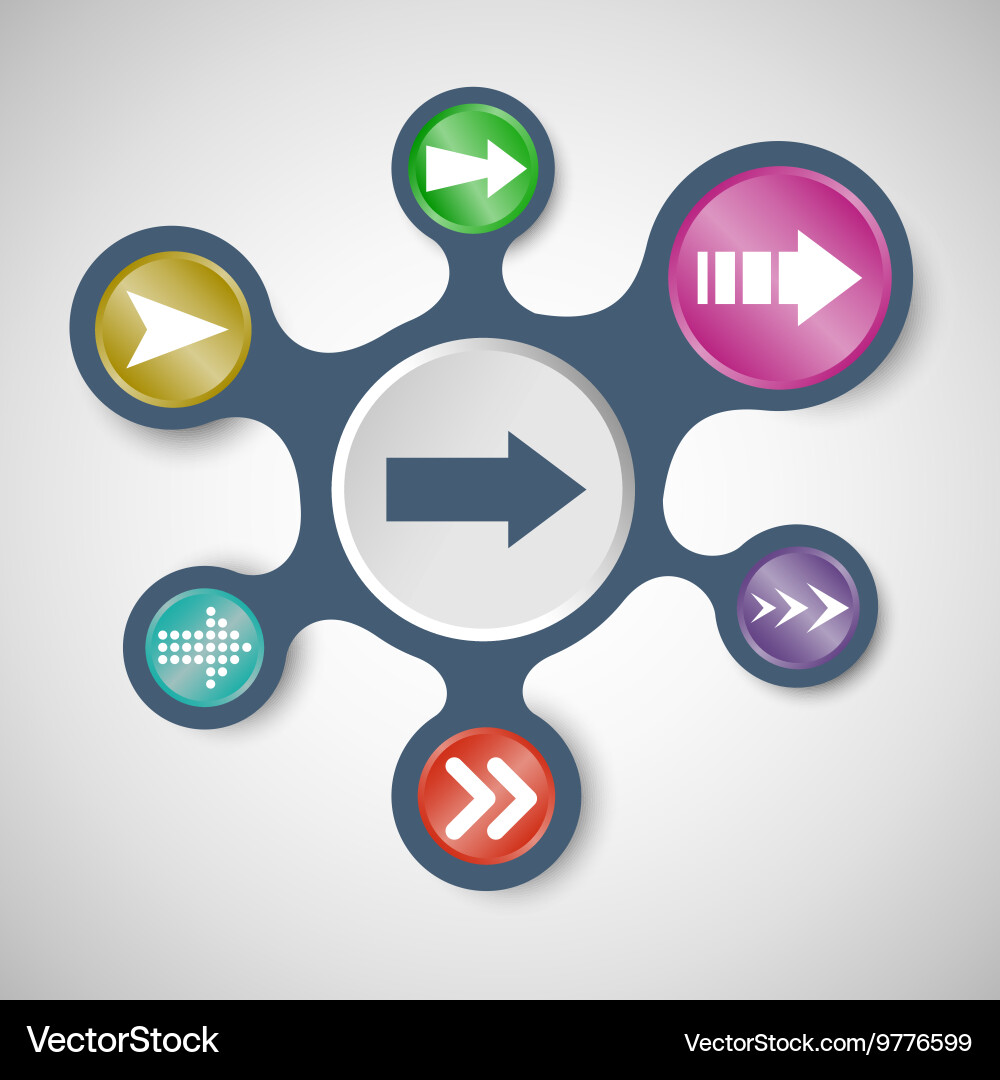 VectorStock

VectorStock.com/9776599