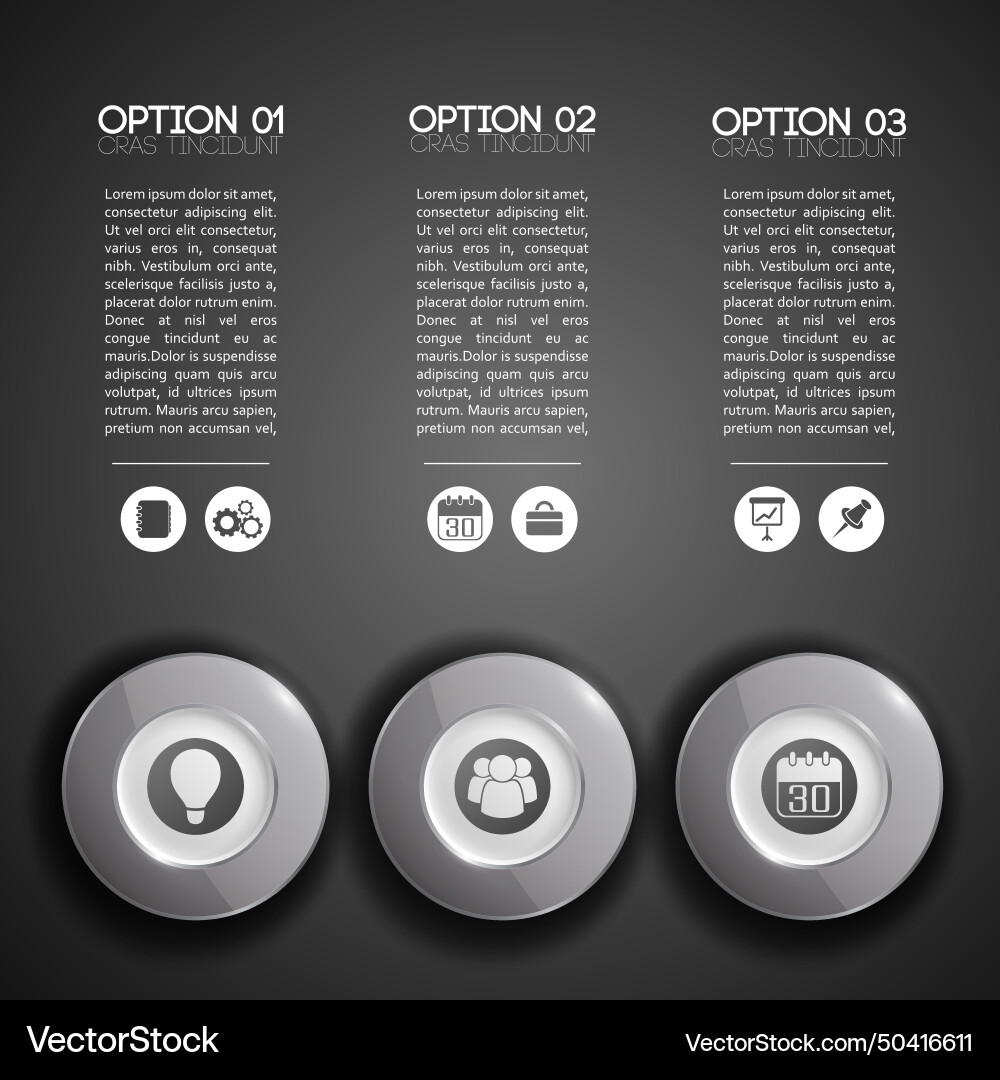 OPTION 01
CRAS TINCIDUNT

Lorem ipsum dolor sit amet, consectetur adipiscing elit. Ut vel orci elit consectetur, varius eros in, consequat nibh. Vestibulum orci ante, scelerisque facilisis justo a, placerat dolor rutrum enim. Donec at nisl vel eros congue tincidunt eu ac mauris.Dolor is suspendisse adipiscing quam quis arcu volutpat, id ultrices ipsum rutrum. Mauris arcu sapien, pretium non accumsan vel,

OPTION 02
CRAS TINCIDUNT

Lorem ipsum dolor sit amet, consectetur adipiscing elit. Ut vel orci elit consectetur, varius eros in, consequat nibh. Vestibulum orci ante, scelerisque facilisis justo a, placerat dolor rutrum enim. Donec at nisl vel eros congue tincidunt eu ac mauris.Dolor is suspendisse adipiscing quam quis arcu volutpat, id ultrices ipsum rutrum. Mauris arcu sapien, pretium non accumsan vel,

30

OPTION 03
CRAS TINCIDUNT

Lorem ipsum dolor sit amet, consectetur adipiscing elit. Ut vel orci elit consectetur, varius eros in, consequat nibh. Vestibulum orci ante, scelerisque facilisis justo a, placerat dolor rutrum enim. Donec at nisl vel eros congue tincidunt eu ac mauris.Dolor is suspendisse adipiscing quam quis arcu volutpat, id ultrices ipsum rutrum. Mauris arcu sapien, pretium non accumsan vel,

30

VectorStock
VectorStock.com/50416611