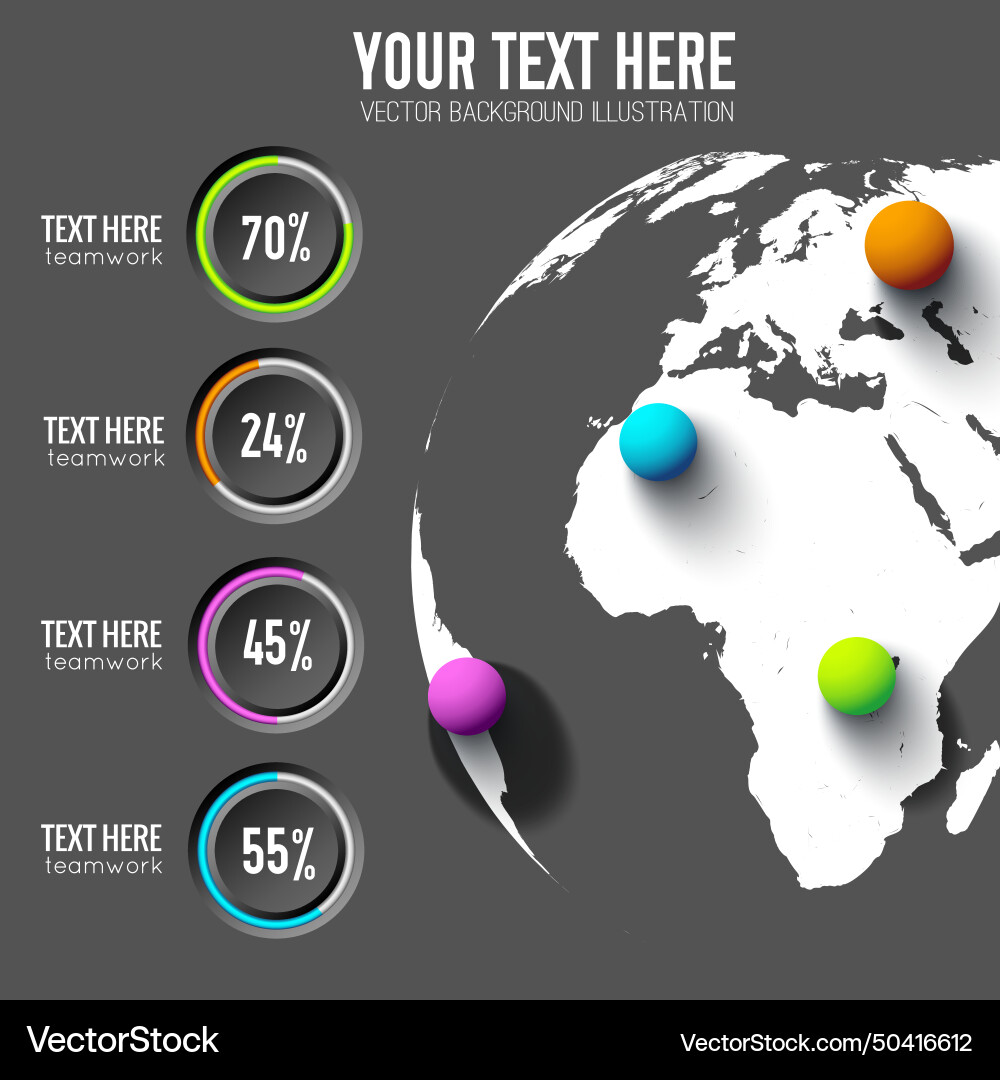 YOUR TEXT HERE
VECTOR BACKGROUND ILLUSTRATION

TEXT HERE
teamwork
70%

TEXT HERE
teamwork
24%

TEXT HERE
teamwork
45%

TEXT HERE
teamwork
55%

VectorStock
VectorStock.com/50416612