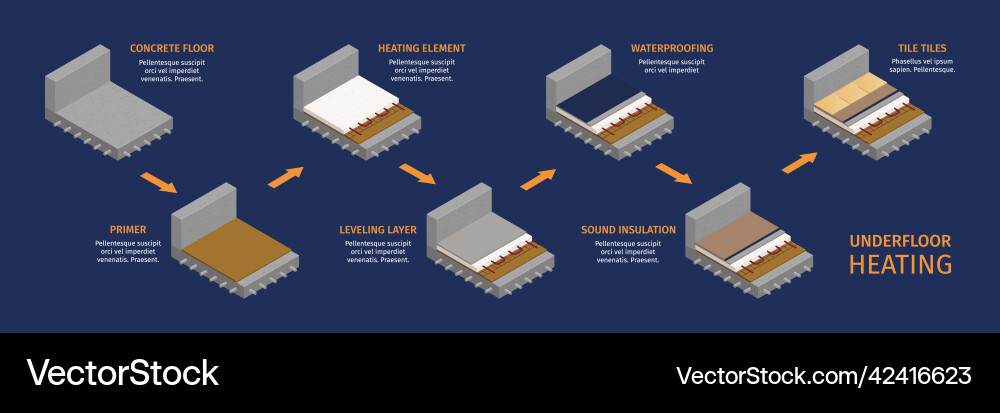 CONCRETE FLOOR
Pellentesque suscipit orci vel imperdiet venenatis. Praesent.

PRIMER
Pellentesque suscipit orci vel imperdiet venenatis. Praesent.

HEATING ELEMENT
Pellentesque suscipit orci vel imperdiet venenatis. Praesent.

LEVELING LAYER
Pellentesque suscipit orci vel imperdiet venenatis. Praesent.

WATERPROOFING
Pellentesque suscipit orci vel imperdiet

SOUND INSULATION
Pellentesque suscipit orci vel imperdiet venenatis. Praesent.

TILE TILES
Phasellus vel ipsum sapien. Pellentesque.

UNDERFLOOR
HEATING

VectorStock

VectorStock.com/42416623