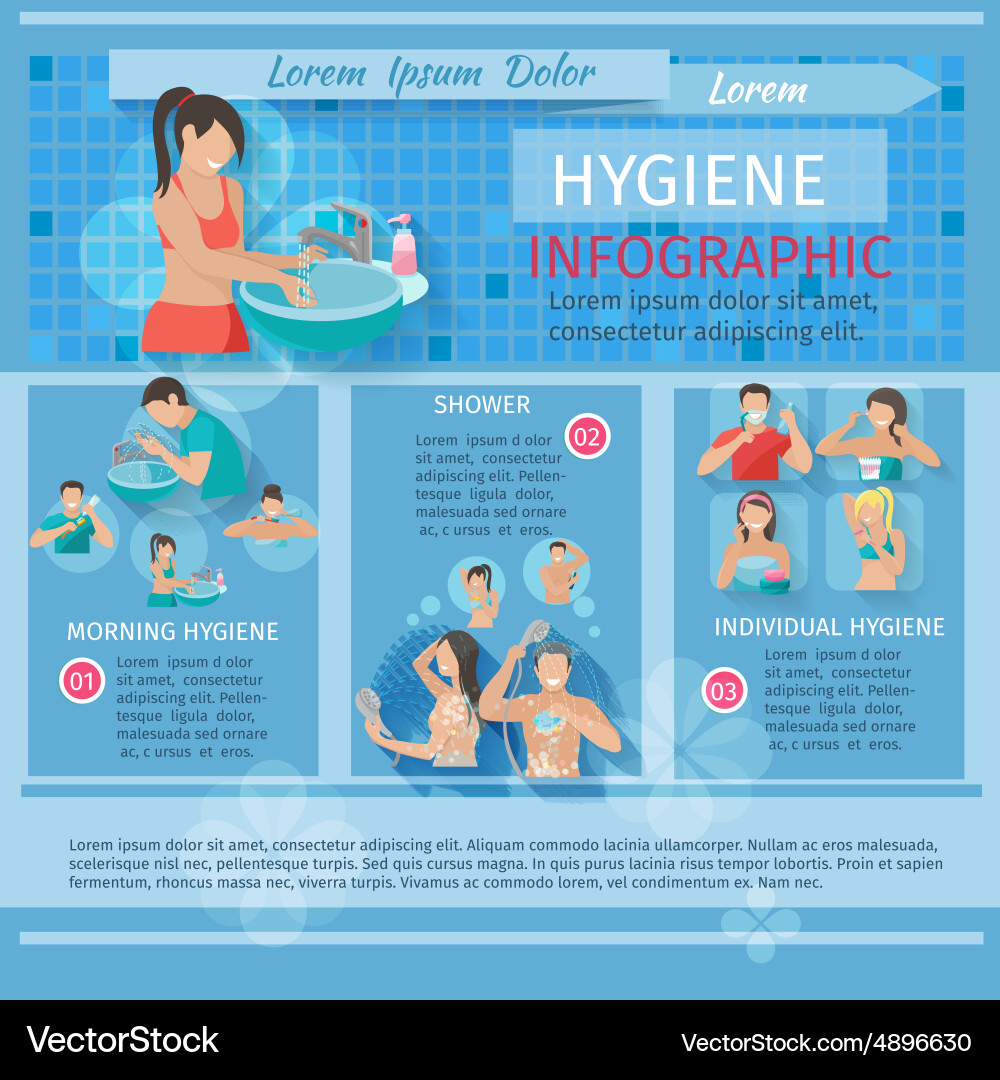 Lorem Ipsum Dolor

Lorem

HYGIENE

INFOGRAPHIC

Lorem ipsum dolor sit amet, consectetur adipiscing elit.

MORNING HYGIENE

01

Lorem ipsum d olor sit amet, consectetur adipiscing elit. Pellentesque ligula dolor, malesuada sed ornare ac, c ursus et eros.

SHOWER

02

Lorem ipsum d olor sit amet, consectetur adipiscing elit. Pellentesque ligula dolor, malesuada sed ornare ac, c ursus et eros.

INDIVIDUAL HYGIENE

03

Lorem ipsum d olor sit amet, consectetur adipiscing elit. Pellentesque ligula dolor, malesuada sed ornare ac, c ursus et eros.

Lorem ipsum dolor sit amet, consectetur adipiscing elit. Aliquam commodo lacinia ullamcorper. Nullam ac eros malesuada, scelerisque nisl nec, pellentesque turpis. Sed quis cursus magna. In quis purus lacinia risus tempor lobortis. Proin et sapien fermentum, rhoncus massa nec, viverra turpis. Vivamus ac commodo lorem, vel condimentum ex. Nam nec.

VectorStock

VectorStock.com/4896630