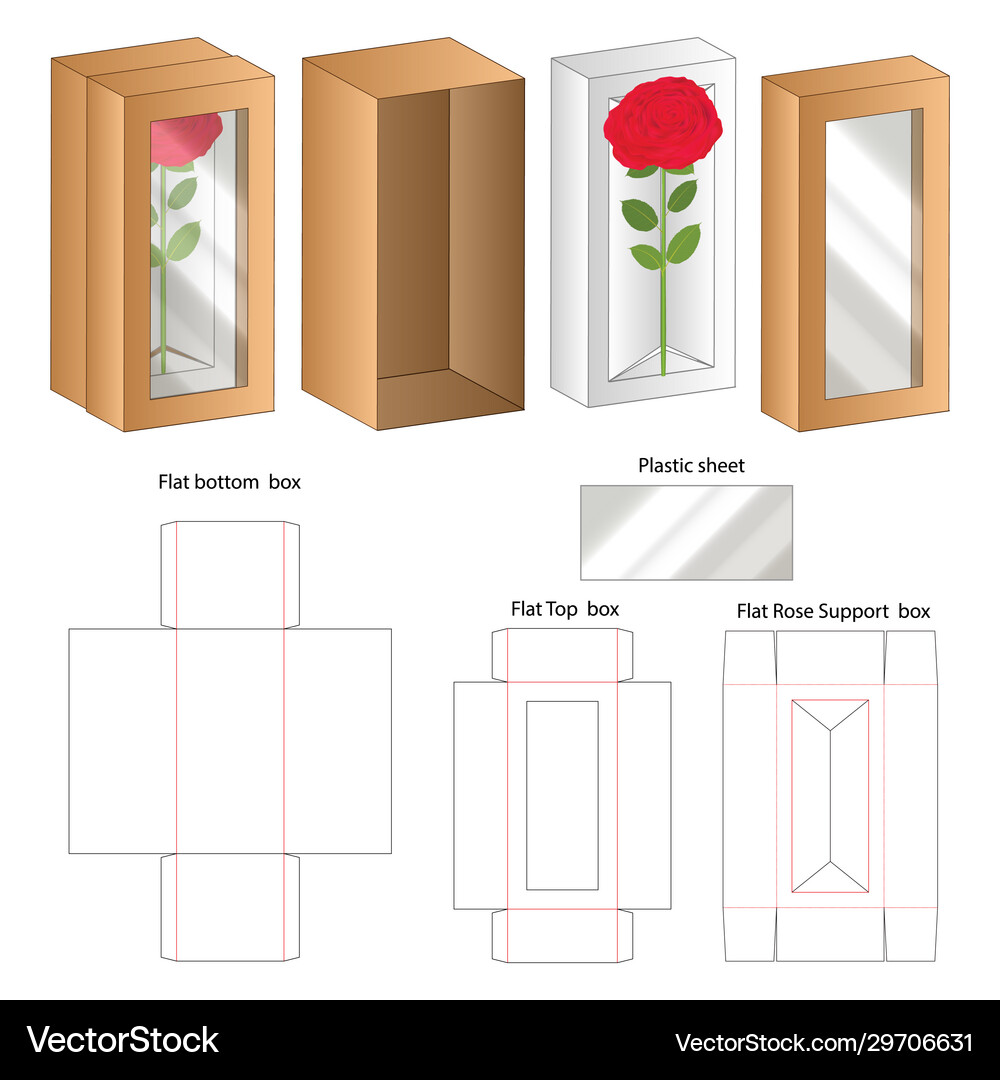 Flat bottom box

Plastic sheet

Flat Top box

Flat Rose Support box

VectorStock

VectorStock.com/29706631