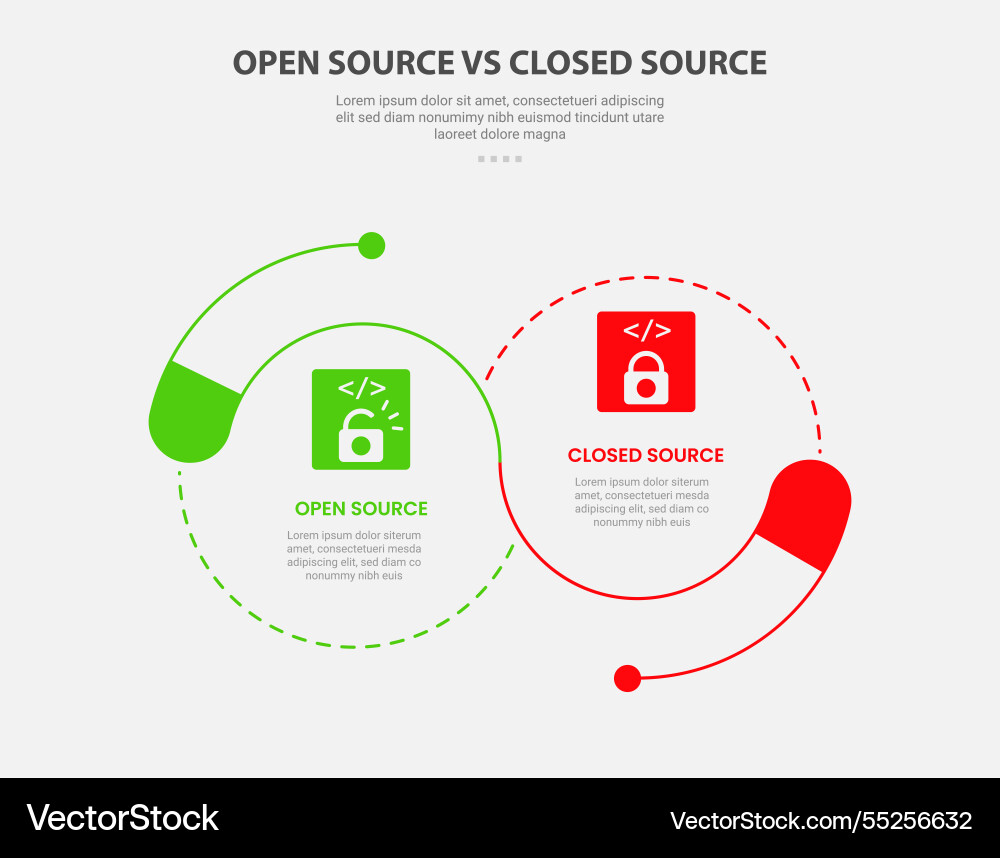 OPEN SOURCE VS CLOSED SOURCE

Lorem ipsum dolor sit amet, consectetueri adipiscing elit sed diam nonumimy nibh euismod tincidunt utare laoreet dolore magna

</>

OPEN SOURCE

Lorem ipsum dolor siterum amet, consectetueri mesda adipiscing elit, sed diam co nonummy nibh euis

</>

CLOSED SOURCE

Lorem ipsum dolor siterum amet, consectetueri mesda adipiscing elit, sed diam co nonummy nibh euis

VectorStock

VectorStock.com/55256632