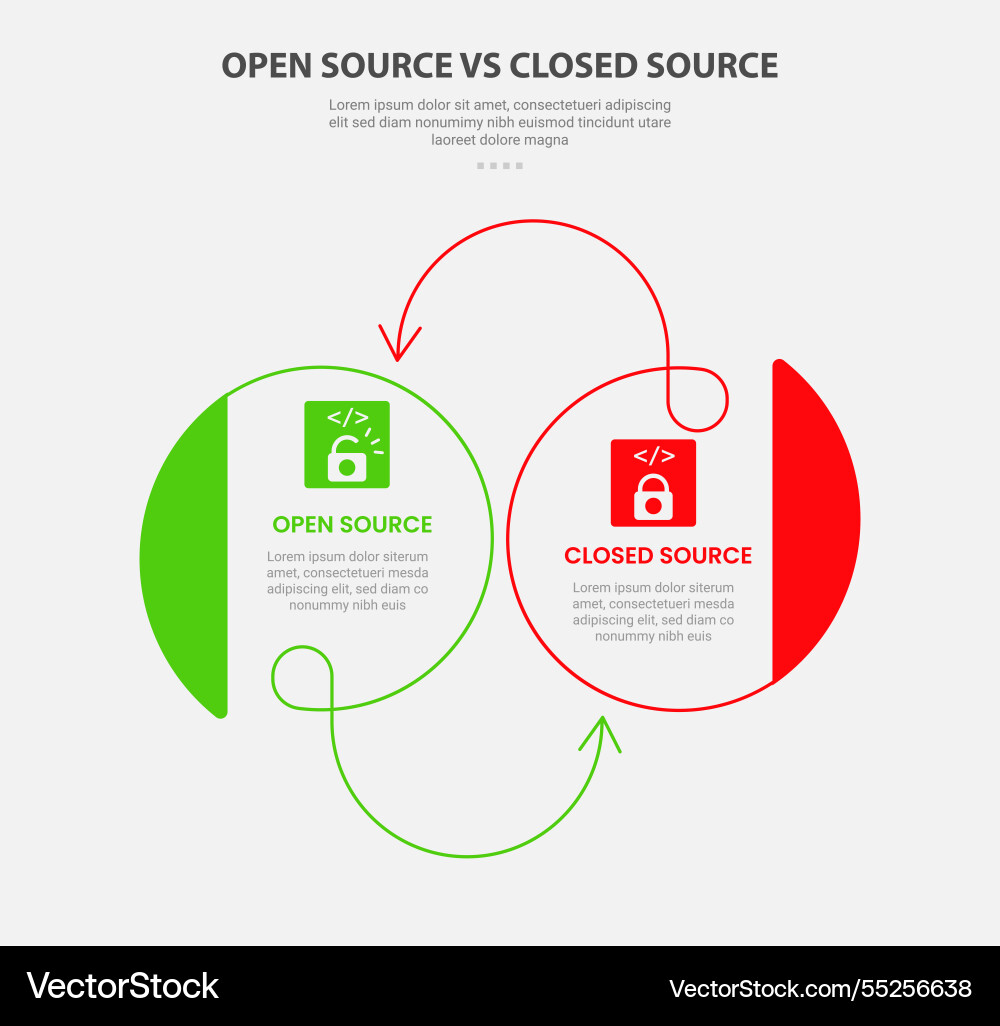 OPEN SOURCE VS CLOSED SOURCE

Lorem ipsum dolor sit amet, consectetueri adipiscing elit sed diam nonumimy nibh euismod tincidunt utare laoreet dolore magna

</>

OPEN SOURCE

Lorem ipsum dolor siterum amet, consectetueri mesda adipiscing elit, sed diam co nonummy nibh euis

</>

CLOSED SOURCE

Lorem ipsum dolor siterum amet, consectetueri mesda adipiscing elit, sed diam co nonummy nibh euis

VectorStock

VectorStock.com/55256638