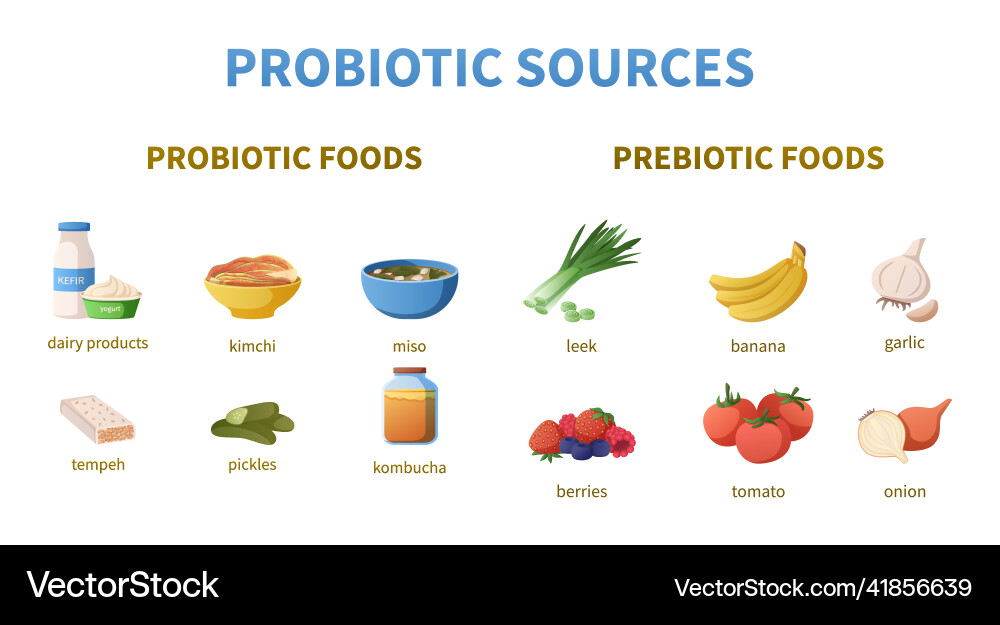 PROBIOTIC SOURCES

PROBIOTIC FOODS

KEFIR

yogurt

dairy products

kimchi

miso

tempeh

pickles

kombucha

PREBIOTIC FOODS

leek

banana

garlic

berries

tomato

onion

VectorStock

VectorStock.com/41856639