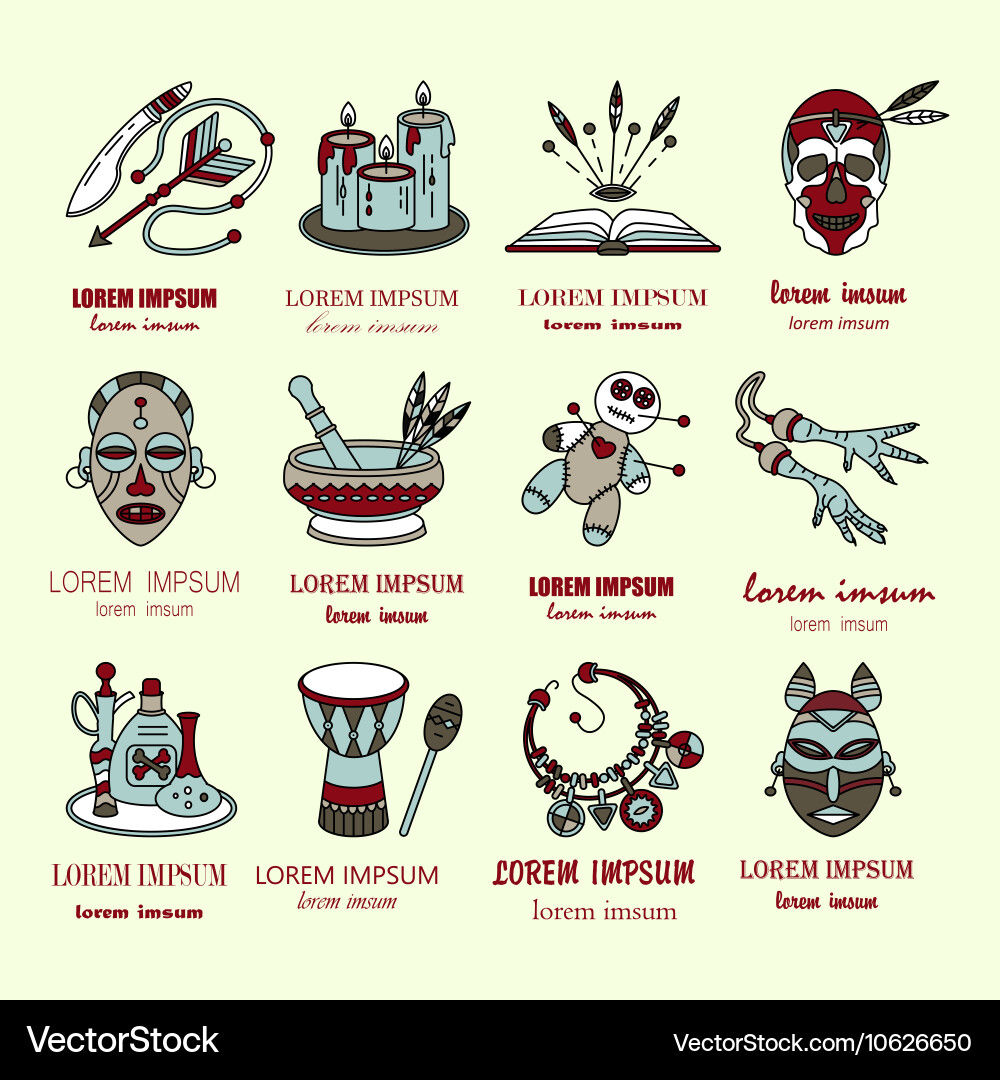 LOREM IMPSUM
lorem imsum

LOREM IMPSUM
lorem imsum

LOREM IMPSUM
lorem imsum

lorem imsum
lorem imsum

LOREM IMPSUM
lorem imsum

LOREM IMPSUM
lorem imsum

LOREM IMPSUM
lorem imsum

lorem imsum
lorem imsum

LOREM IMPSUM
lorem imsum

LOREM IMPSUM
lorem imsum

LOREM IMPSUM
lorem imsum

LOREM IMPSUM
lorem imsum

VectorStock®

VectorStock.com/10626650