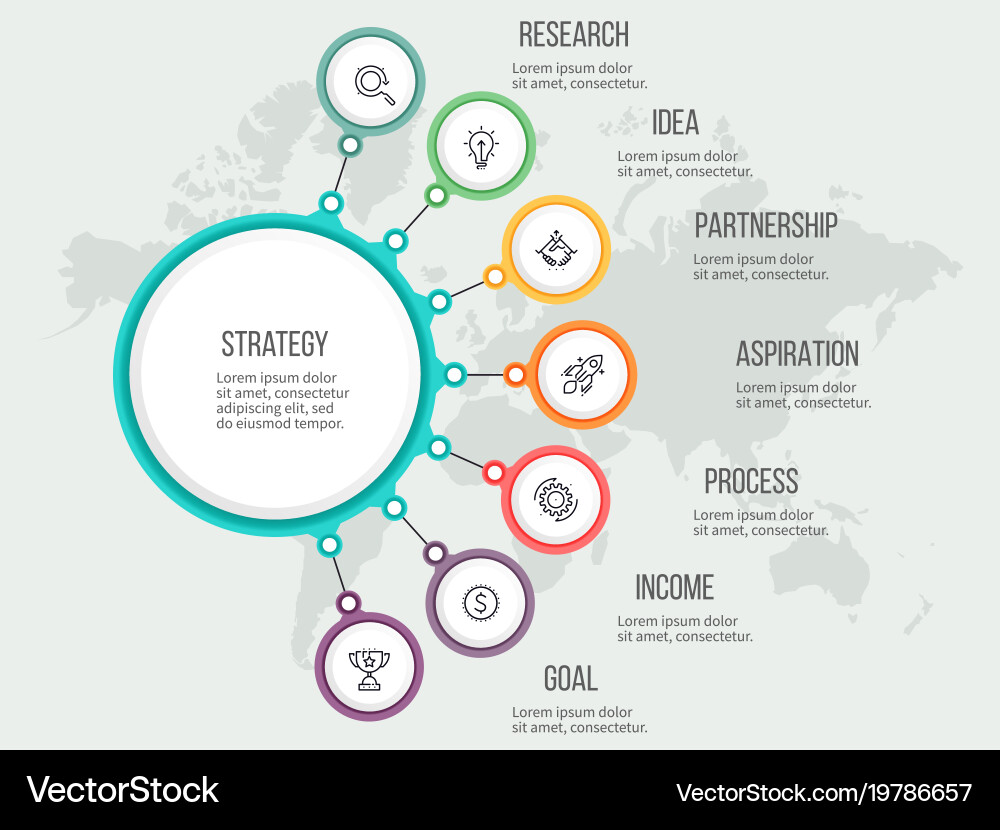 STRATEGY
Lorem ipsum dolor sit amet, consectetur adipiscing elit, sed do eiusmod tempor.

RESEARCH
Lorem ipsum dolor sit amet, consectetur.

IDEA
Lorem ipsum dolor sit amet, consectetur.

PARTNERSHIP
Lorem ipsum dolor sit amet, consectetur.

ASPIRATION
Lorem ipsum dolor sit amet, consectetur.

PROCESS
Lorem ipsum dolor sit amet, consectetur.

INCOME
Lorem ipsum dolor sit amet, consectetur.

GOAL
Lorem ipsum dolor sit amet, consectetur.

VectorStock

VectorStock.com/19786657