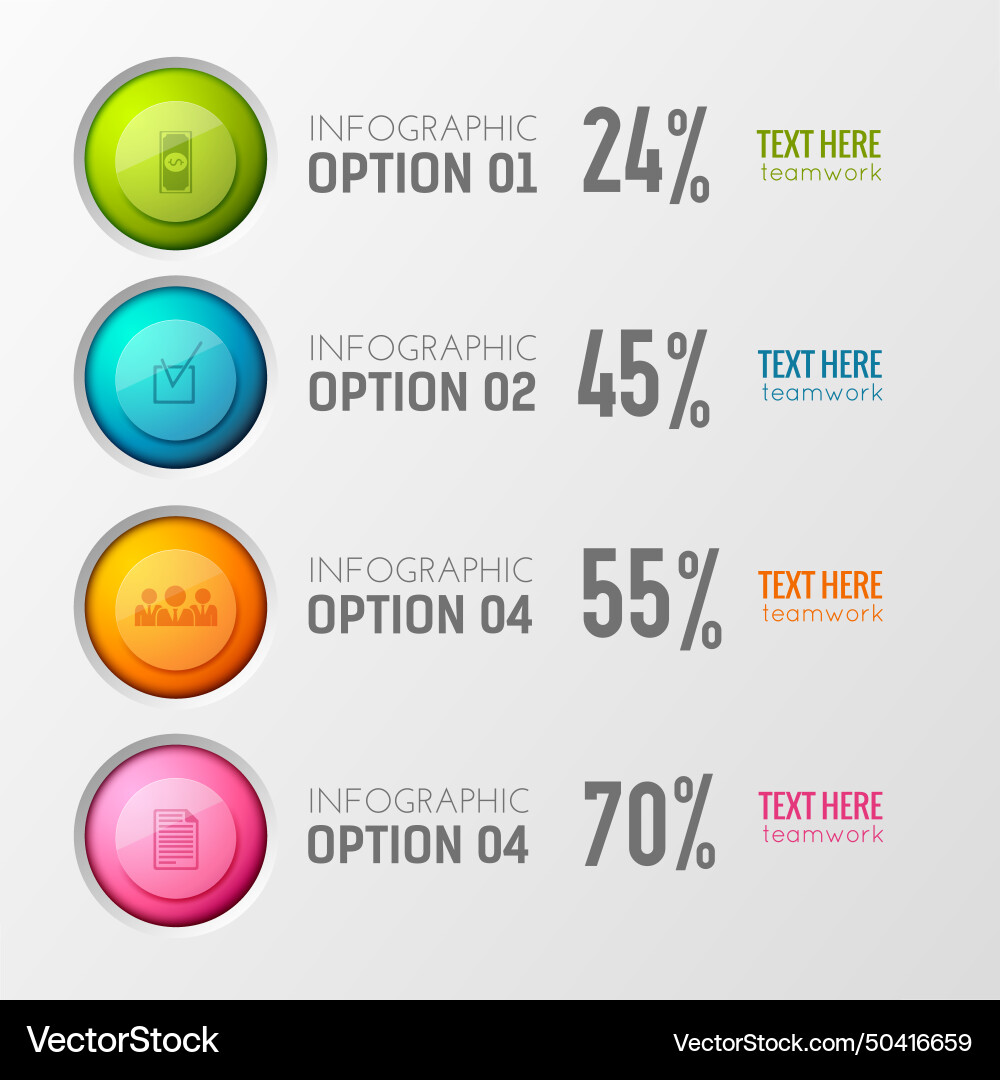 INFOGRAPHIC
OPTION 01
24%
TEXT HERE
teamwork

INFOGRAPHIC
OPTION 02
45%
TEXT HERE
teamwork

INFOGRAPHIC
OPTION 04
55%
TEXT HERE
teamwork

INFOGRAPHIC
OPTION 04
70%
TEXT HERE
teamwork

VectorStock
VectorStock.com/50416659