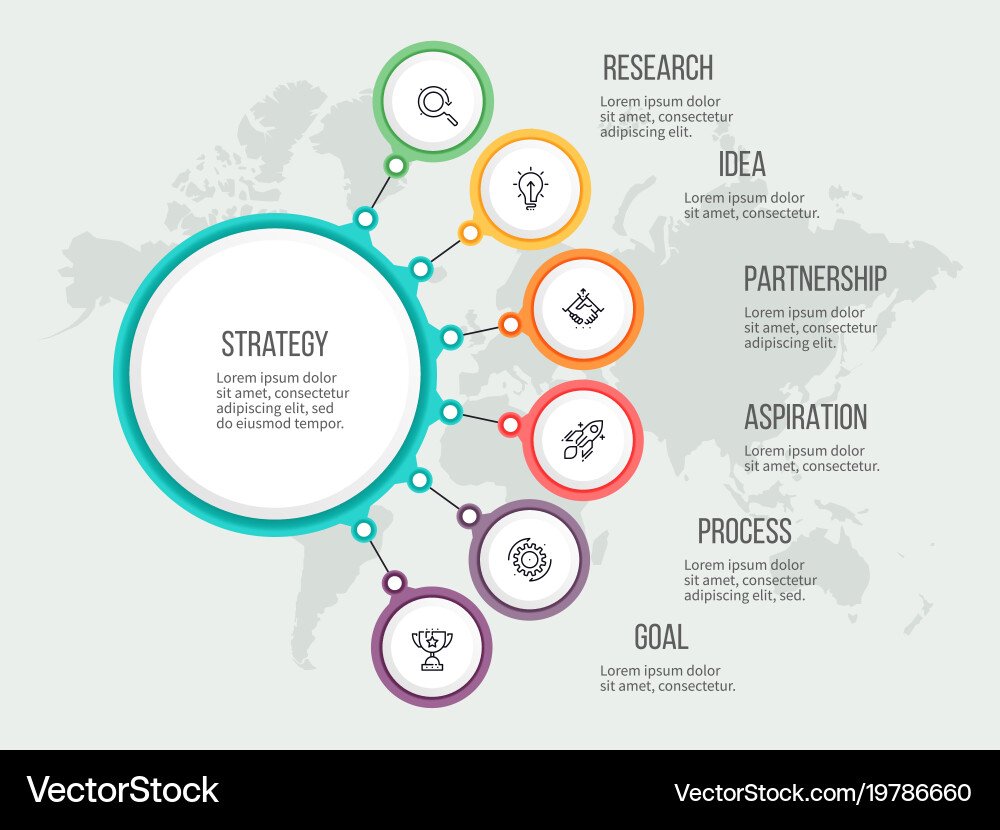 STRATEGY
Lorem ipsum dolor sit amet, consectetur adipiscing elit, sed do eiusmod tempor.

RESEARCH
Lorem ipsum dolor sit amet, consectetur adipiscing elit.

IDEA
Lorem ipsum dolor sit amet, consectetur.

PARTNERSHIP
Lorem ipsum dolor sit amet, consectetur adipiscing elit.

ASPIRATION
Lorem ipsum dolor sit amet, consectetur.

PROCESS
Lorem ipsum dolor sit amet, consectetur adipiscing elit, sed.

GOAL
Lorem ipsum dolor sit amet, consectetur.

VectorStock
VectorStock.com/19786660