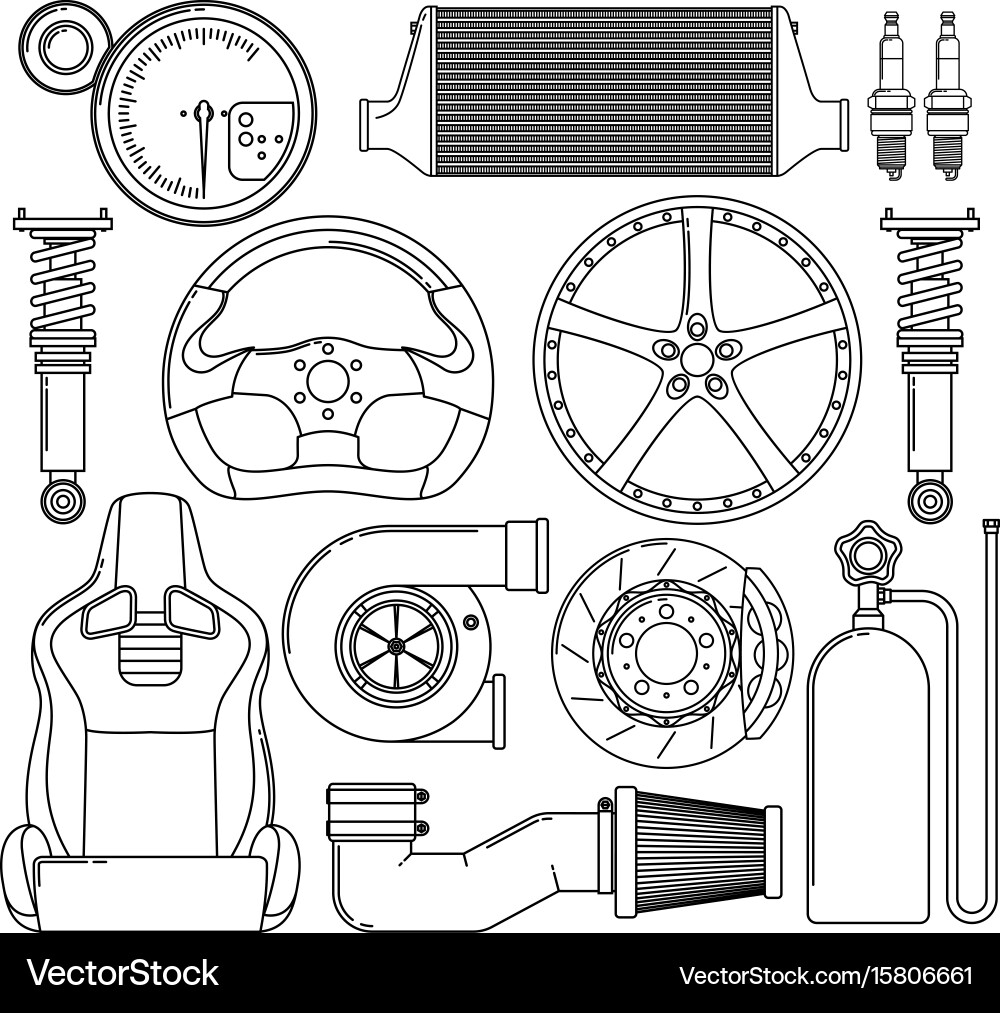 VectorStock
VectorStock.com/15806661