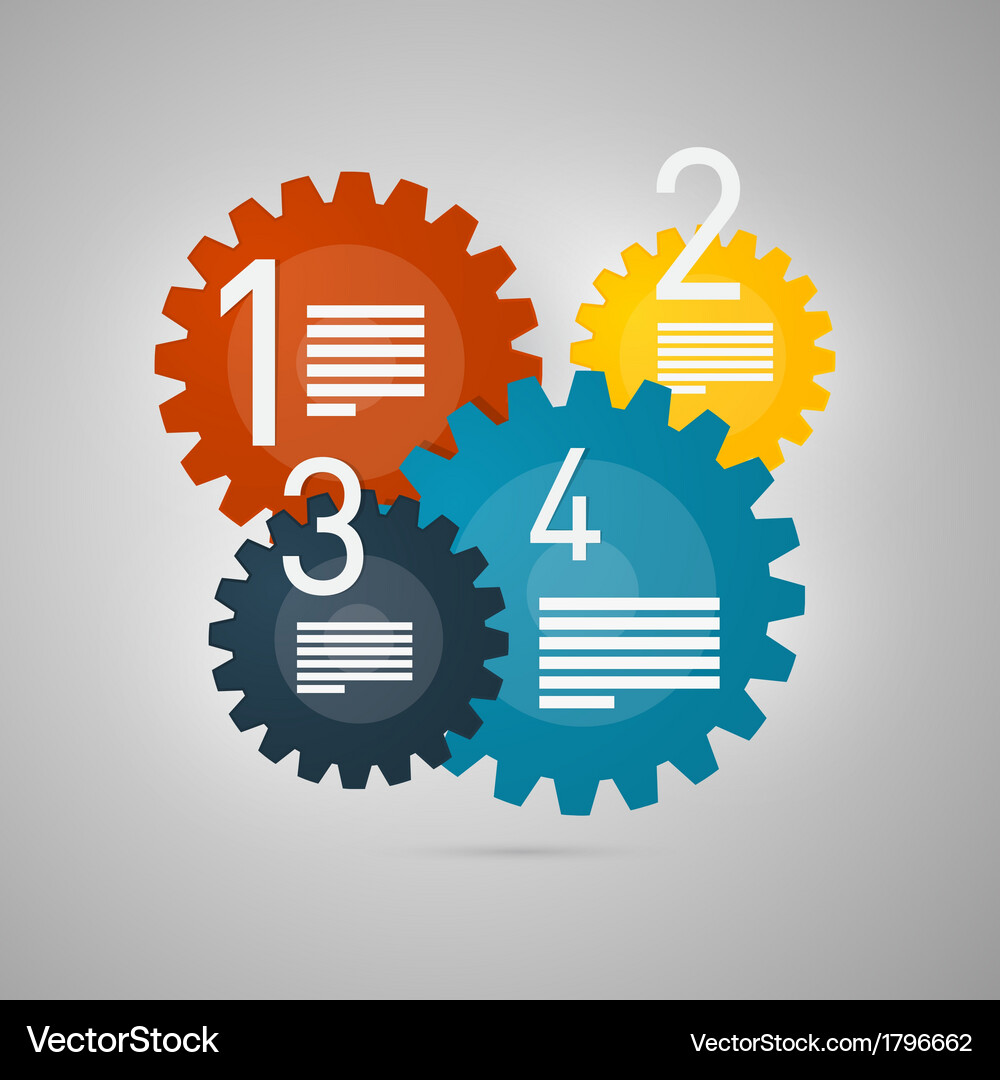 1
2
3
4

VectorStock

VectorStock.com/1796662