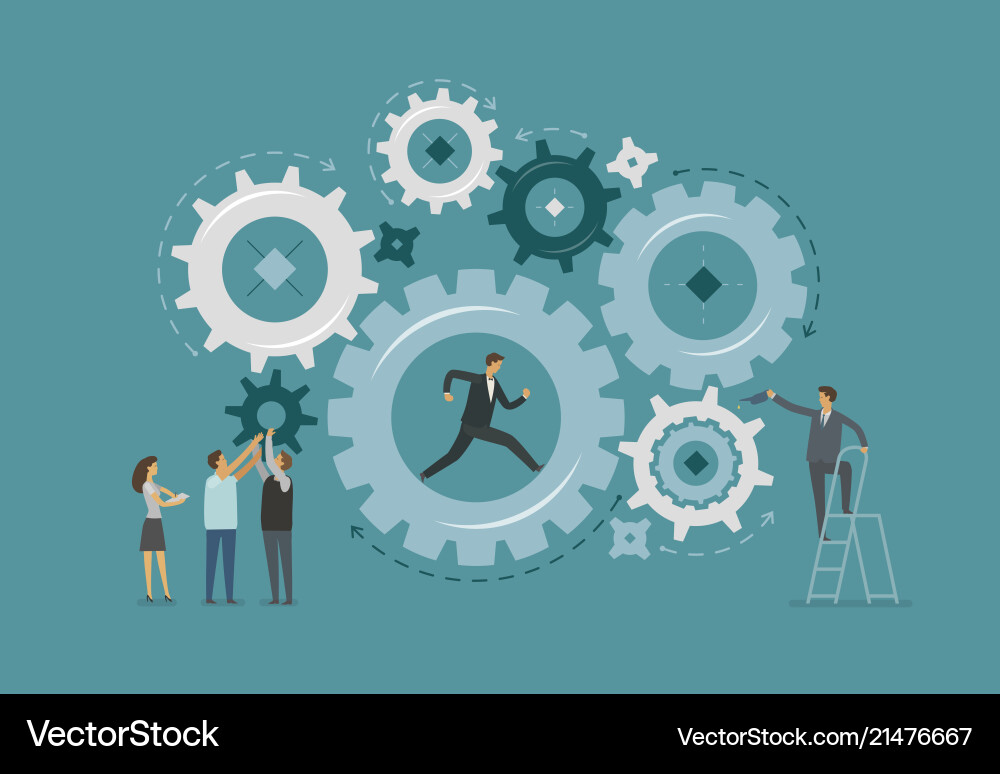 VectorStock

VectorStock.com/21476667