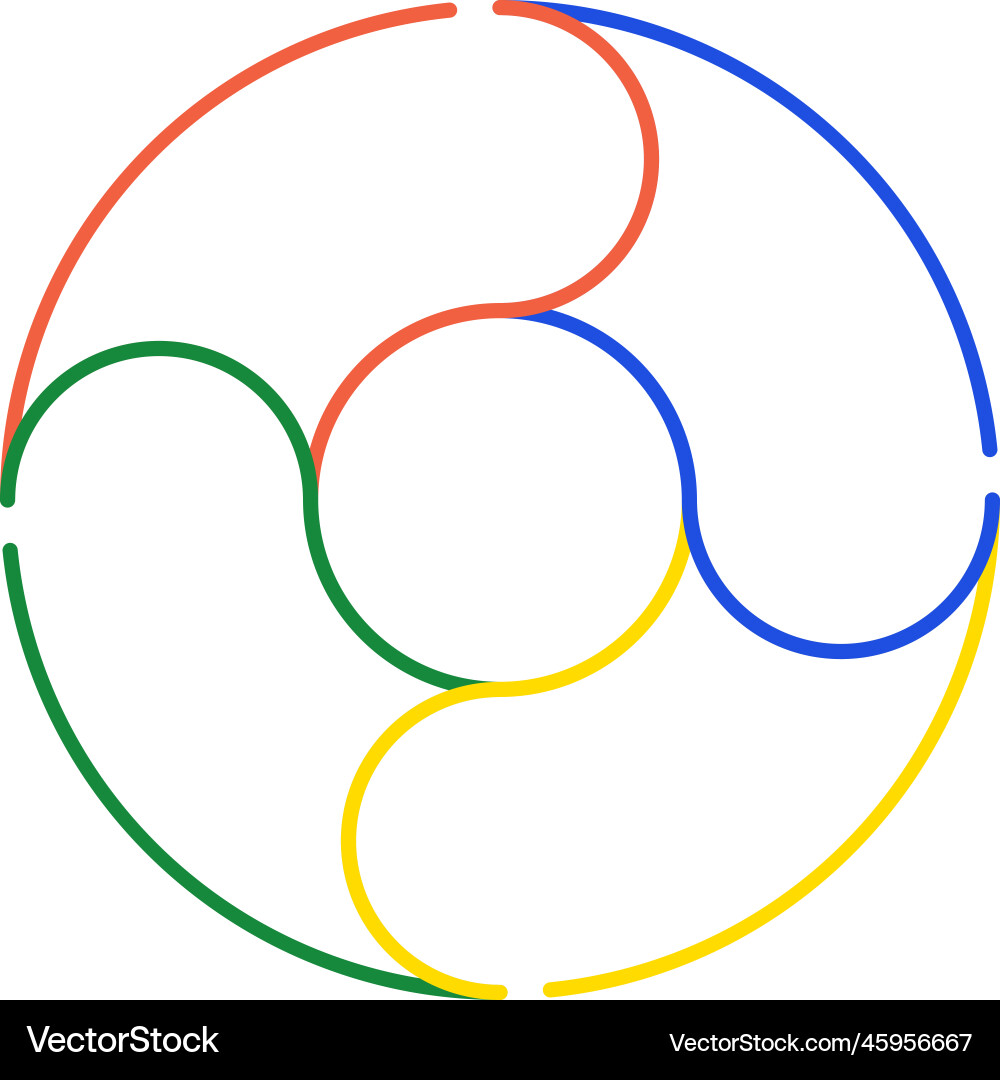 VectorStock

VectorStock.com/45956667