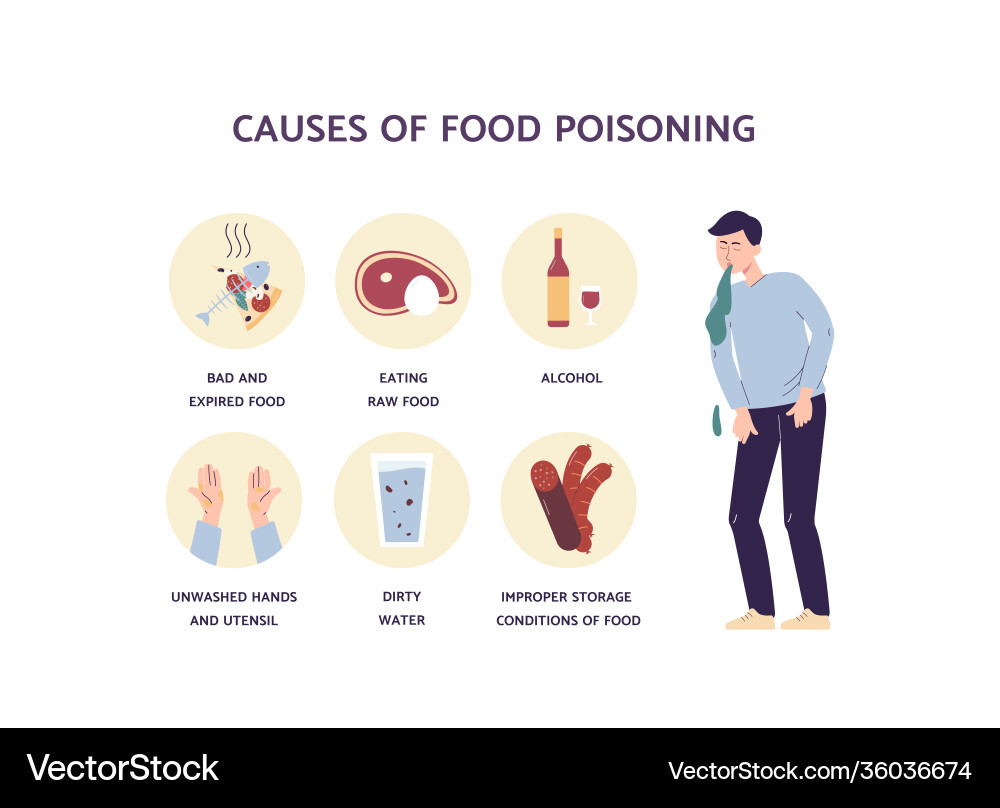 CAUSES OF FOOD POISONING

BAD AND EXPIRED FOOD

EATING RAW FOOD

ALCOHOL

UNWASHED HANDS AND UTENSIL

DIRTY WATER

IMPROPER STORAGE CONDITIONS OF FOOD

VectorStock

VectorStock.com/36036674