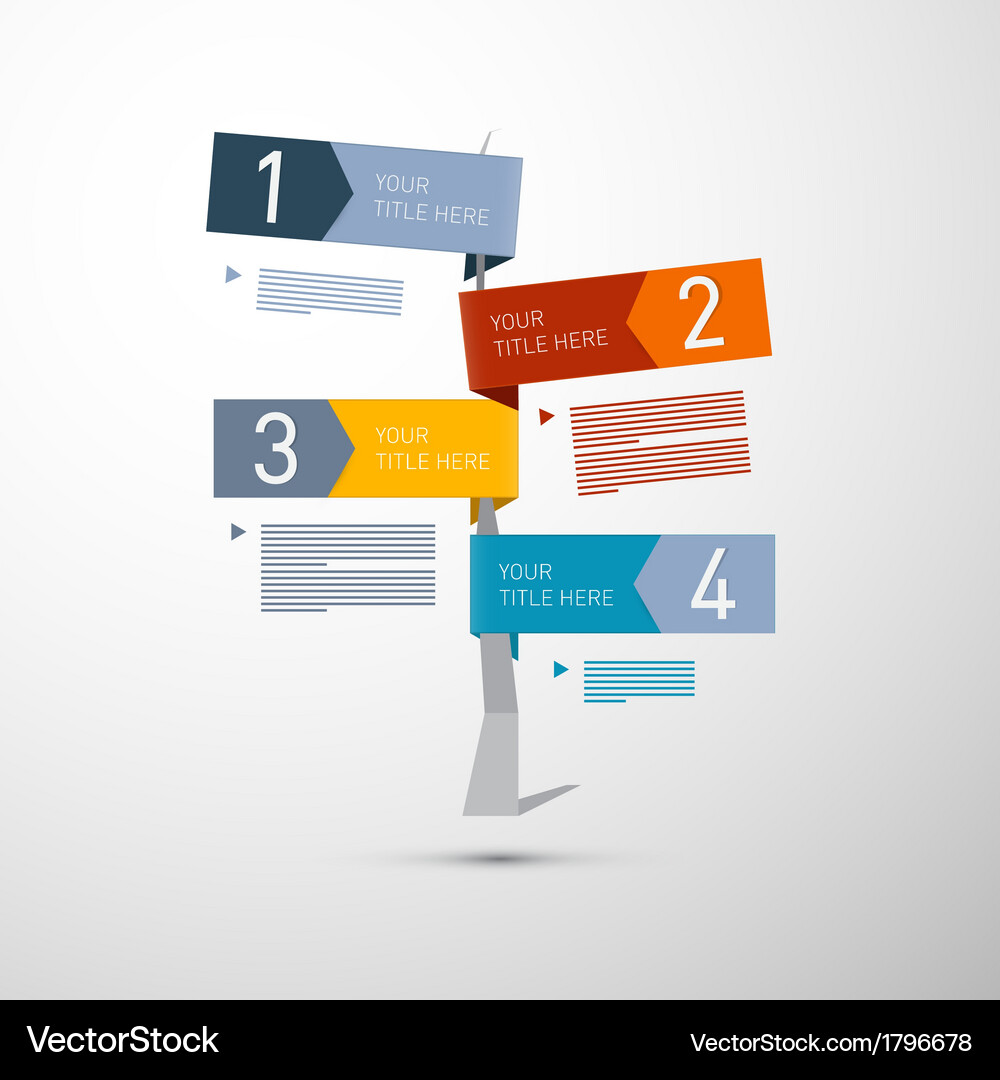 1
YOUR
TITLE HERE

YOUR
TITLE HERE
2

3
YOUR
TITLE HERE

YOUR
TITLE HERE
4

VectorStock

VectorStock.com/1796678