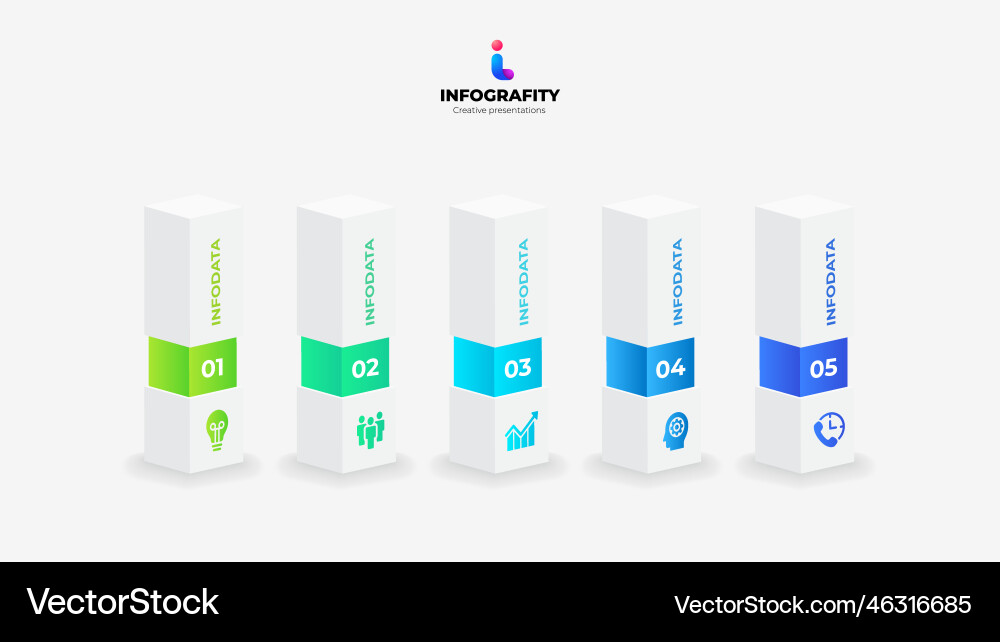 INFOGRAFITY
Creative presentations

INFODATA
01

INFODATA
02

INFODATA
03

INFODATA
04

INFODATA
05

VectorStock
VectorStock.com/46316685