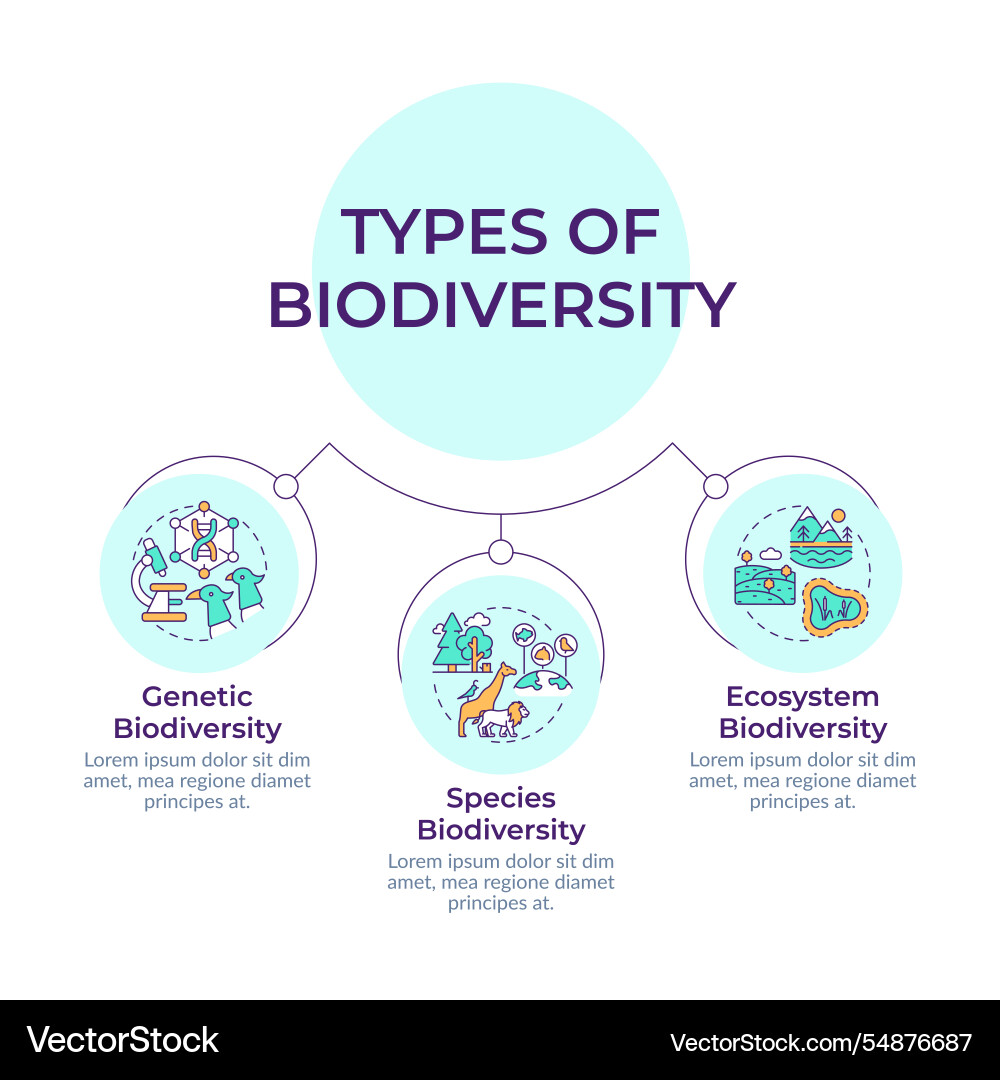 TYPES OF BIODIVERSITY

Genetic Biodiversity
Lorem ipsum dolor sit dim amet, mea regione diamet principes at.

Species Biodiversity
Lorem ipsum dolor sit dim amet, mea regione diamet principes at.

Ecosystem Biodiversity
Lorem ipsum dolor sit dim amet, mea regione diamet principes at.

VectorStock
VectorStock.com/54876687