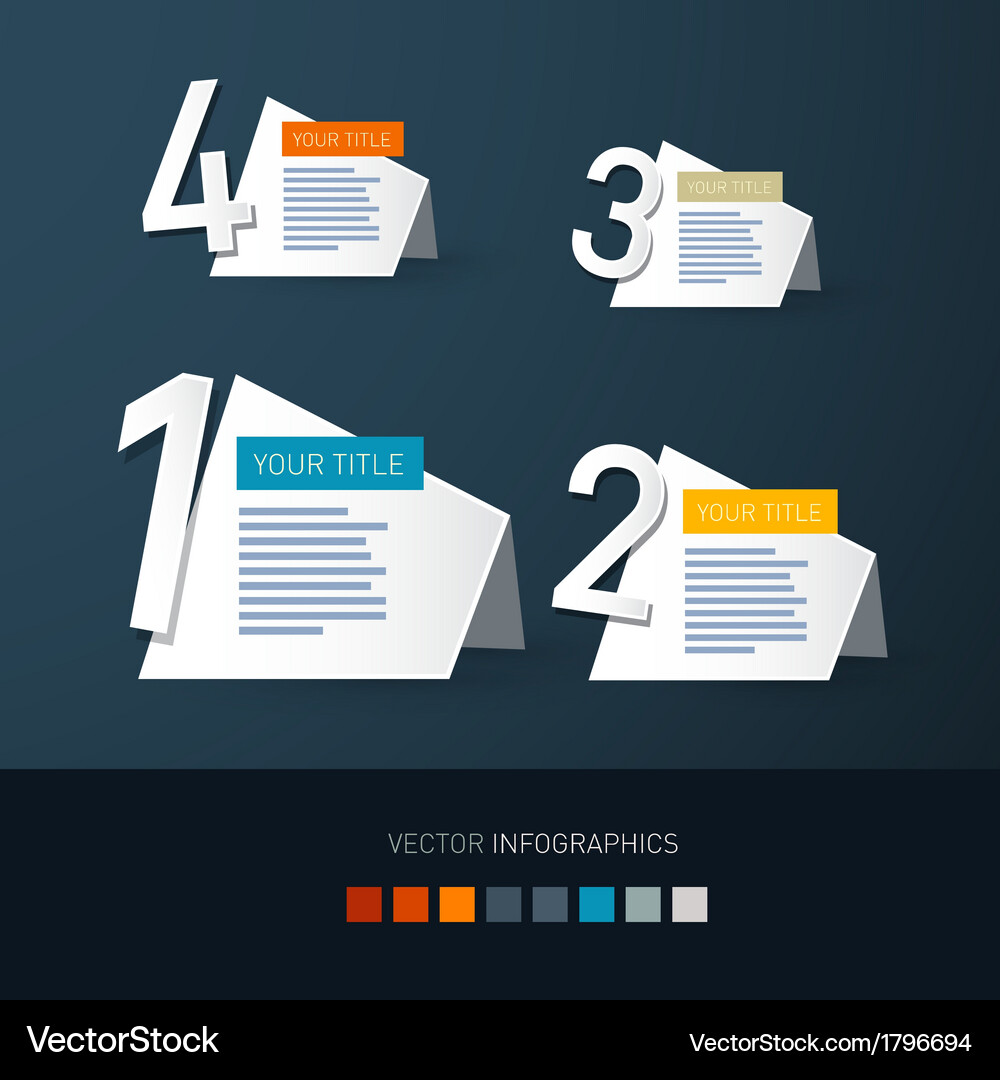 4
YOUR TITLE

3
YOUR TITLE

1
YOUR TITLE

2
YOUR TITLE

VECTOR INFOGRAPHICS

VectorStock

VectorStock.com/1796694