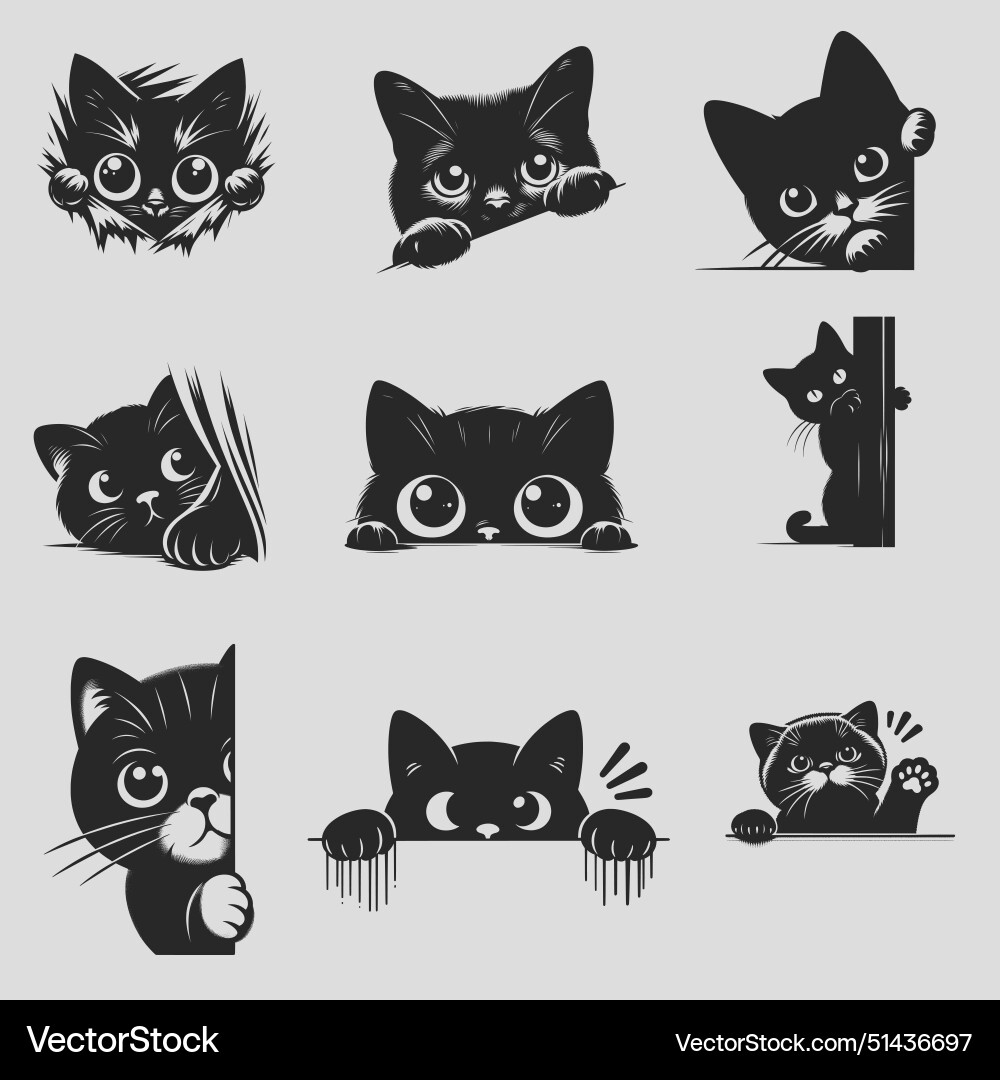 VectorStock®

VectorStock.com/51436697