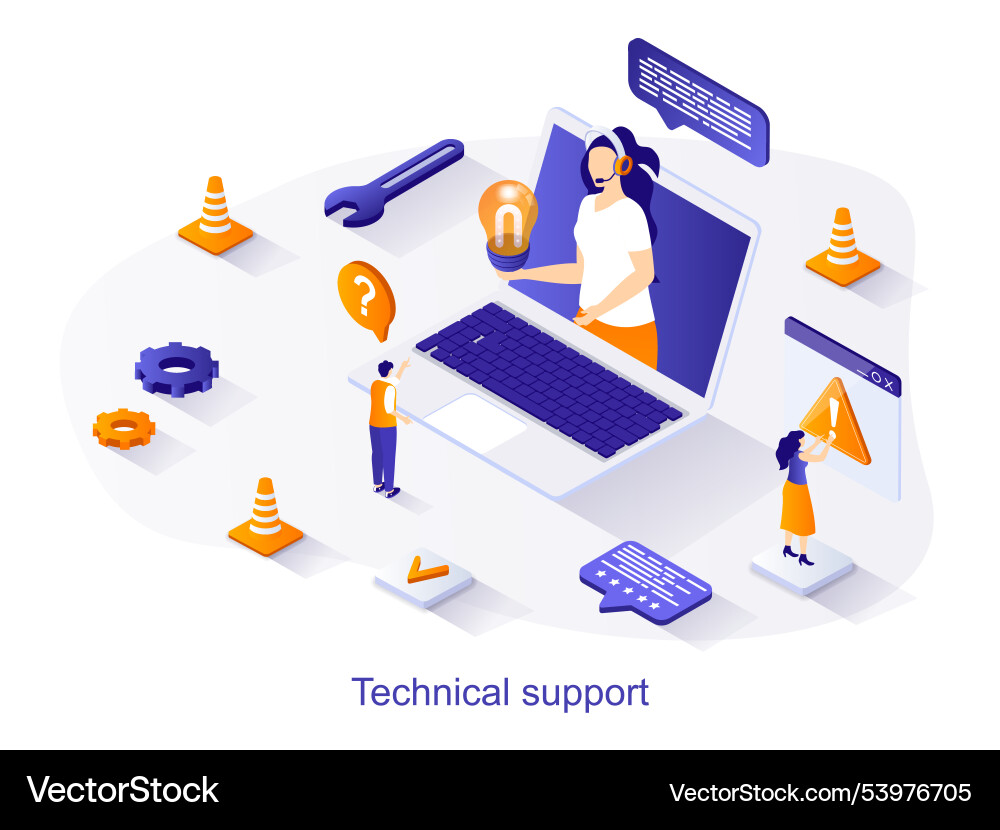 ?

!

Technical support

VectorStock

VectorStock.com/53976705