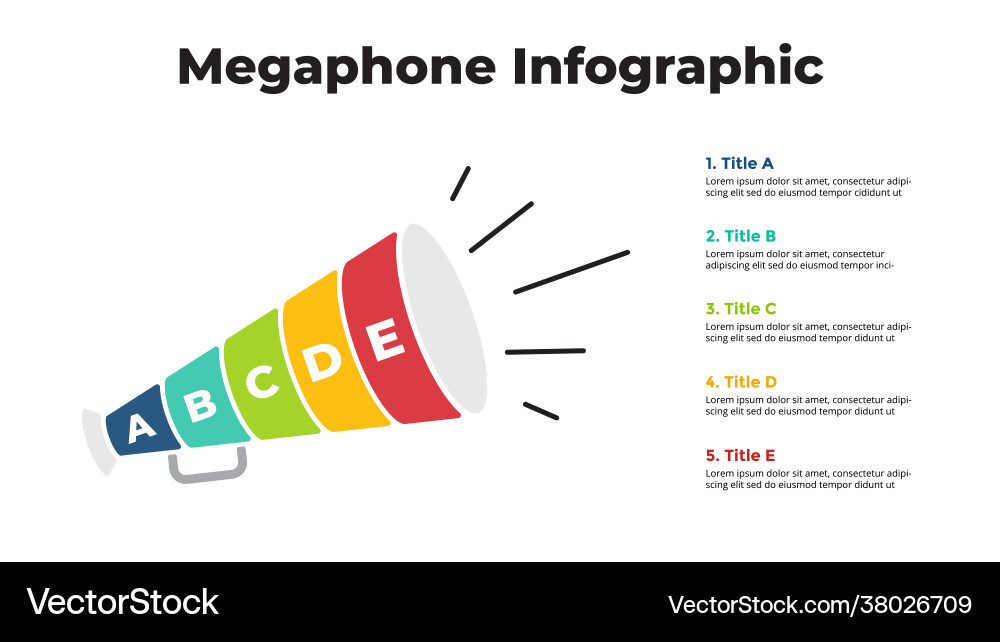 Megaphone Infographic

A B C D E

1. Title A
Lorem ipsum dolor sit amet, consectetur adipiscing elit sed do eiusmod tempor cididunt ut

2. Title B
Lorem ipsum dolor sit amet, consectetur adipiscing elit sed do eiusmod tempor inci-

3. Title C
Lorem ipsum dolor sit amet, consectetur adipiscing elit sed do eiusmod tempor didunt ut

4. Title D
Lorem ipsum dolor sit amet, consectetur adipiscing elit sed do eiusmod tempor didunt ut

5. Title E
Lorem ipsum dolor sit amet, consectetur adipiscing elit sed do eiusmod tempor didunt ut

VectorStock

VectorStock.com/38026709