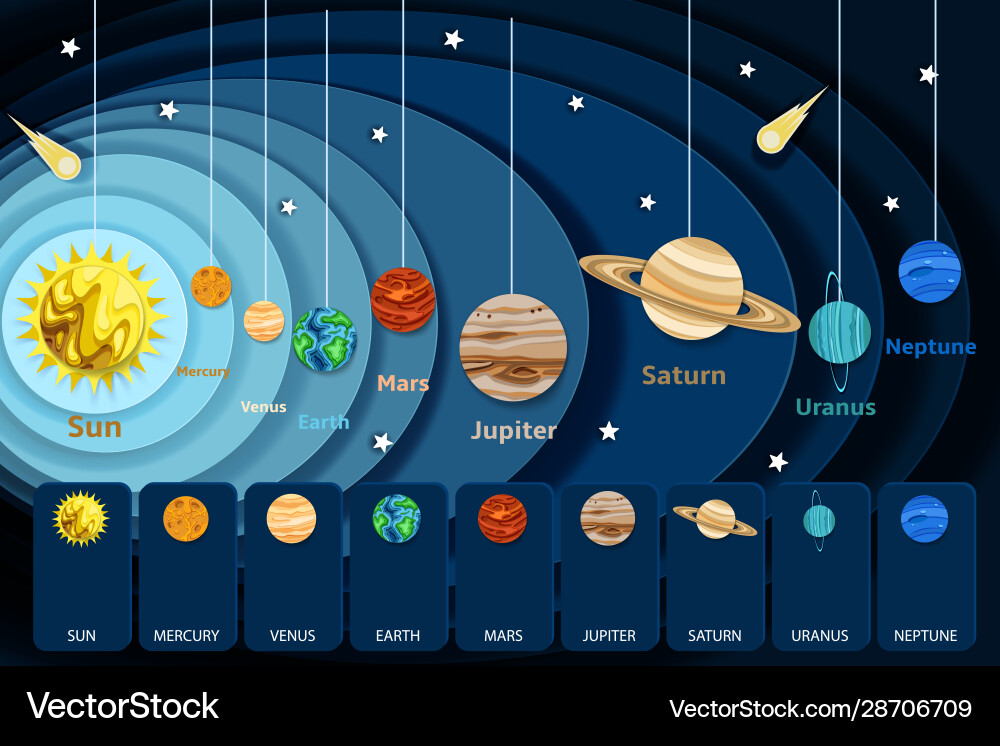 Sun
Mercury
Venus
Earth
Mars
Jupiter
Saturn
Uranus
Neptune

SUN
MERCURY
VENUS
EARTH
MARS
JUPITER
SATURN
URANUS
NEPTUNE

VectorStock
VectorStock.com/28706709