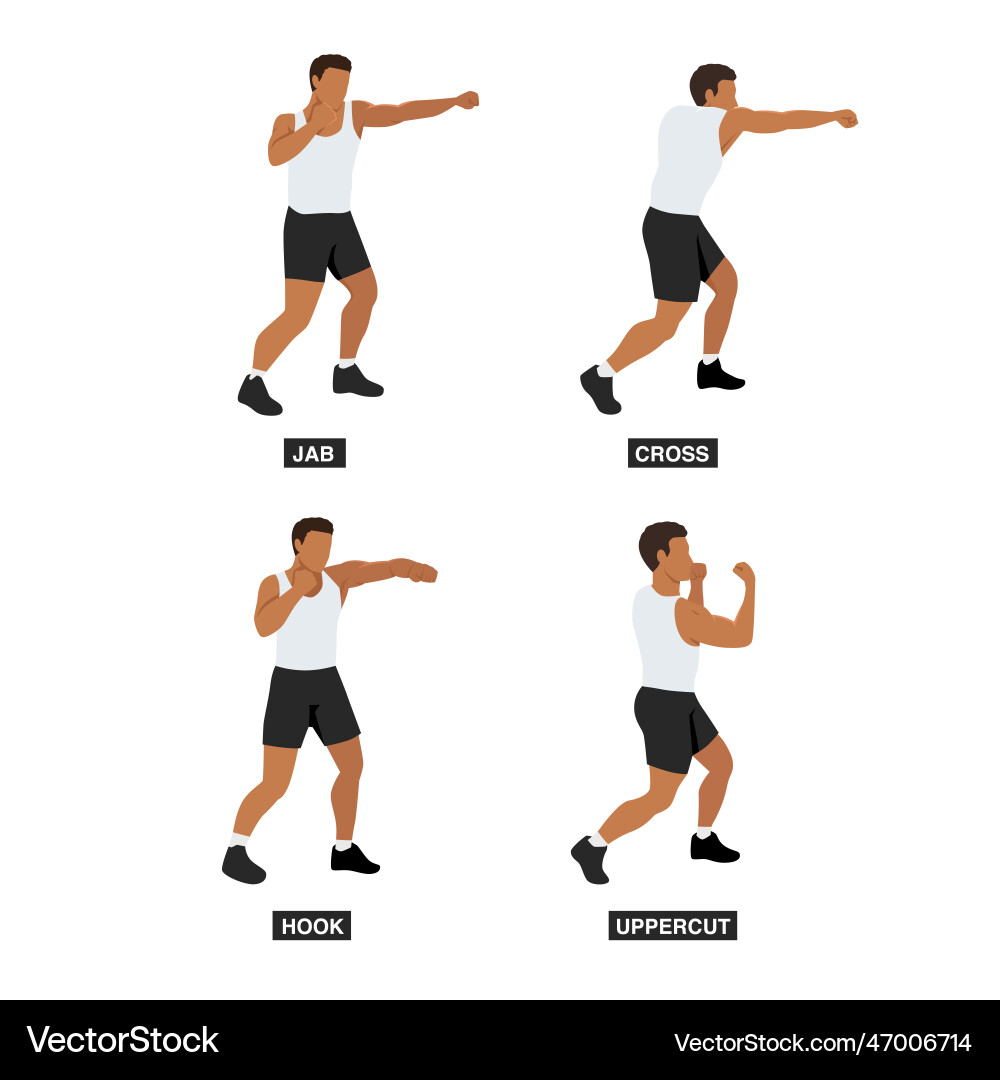 JAB

CROSS

HOOK

UPPERCUT

VectorStock

VectorStock.com/47006714