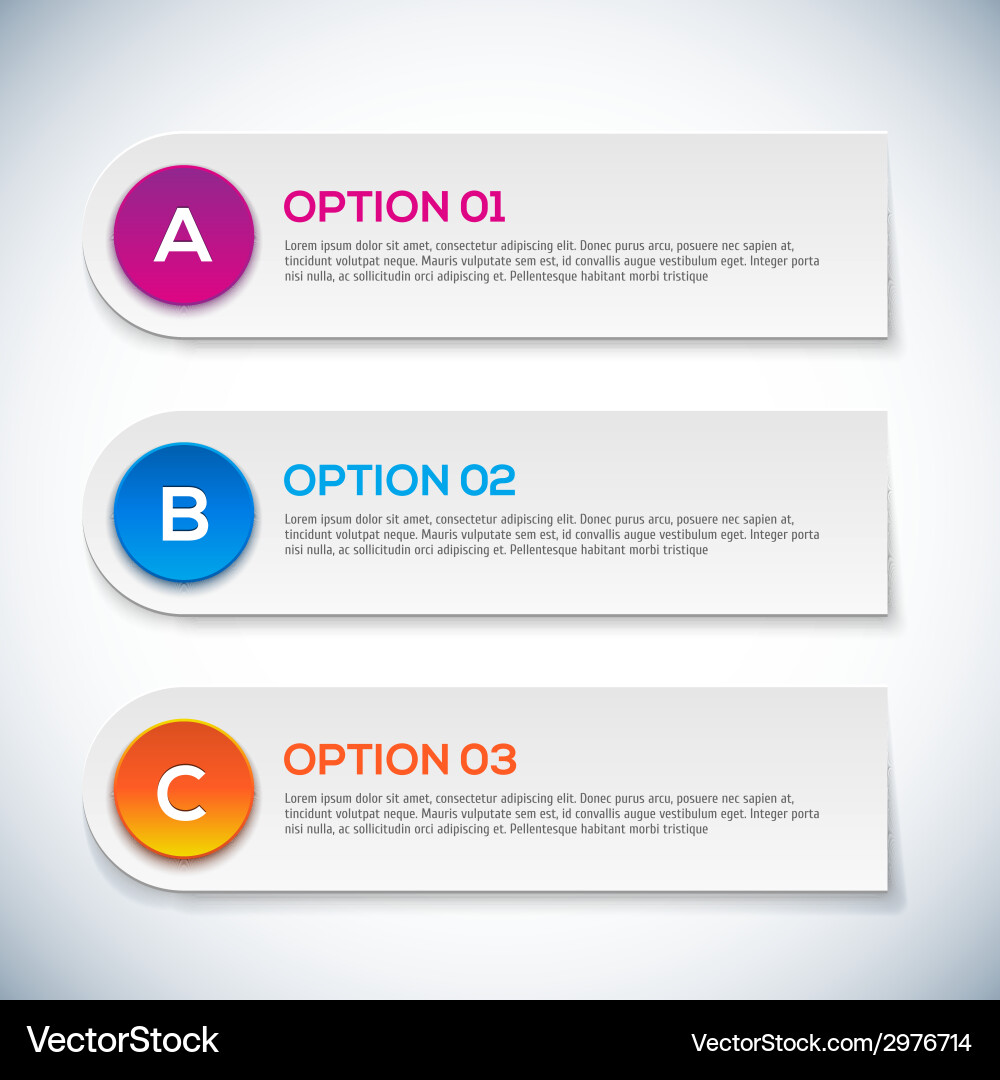 A

OPTION 01

Lorem ipsum dolor sit amet, consectetur adipiscing elit. Donec purus arcu, posuere nec sapien at, tincidunt volutpat neque. Mauris vulputate sem est, id convallis augue vestibulum eget. Integer porta nisi nulla, ac sollicitudin orci adipiscing et. Pellentesque habitant morbi tristique

B

OPTION 02

Lorem ipsum dolor sit amet, consectetur adipiscing elit. Donec purus arcu, posuere nec sapien at, tincidunt volutpat neque. Mauris vulputate sem est, id convallis augue vestibulum eget. Integer porta nisi nulla, ac sollicitudin orci adipiscing et. Pellentesque habitant morbi tristique

C

OPTION 03

Lorem ipsum dolor sit amet, consectetur adipiscing elit. Donec purus arcu, posuere nec sapien at, tincidunt volutpat neque. Mauris vulputate sem est, id convallis augue vestibulum eget. Integer porta nisi nulla, ac sollicitudin orci adipiscing et. Pellentesque habitant morbi tristique

VectorStock

VectorStock.com/2976714