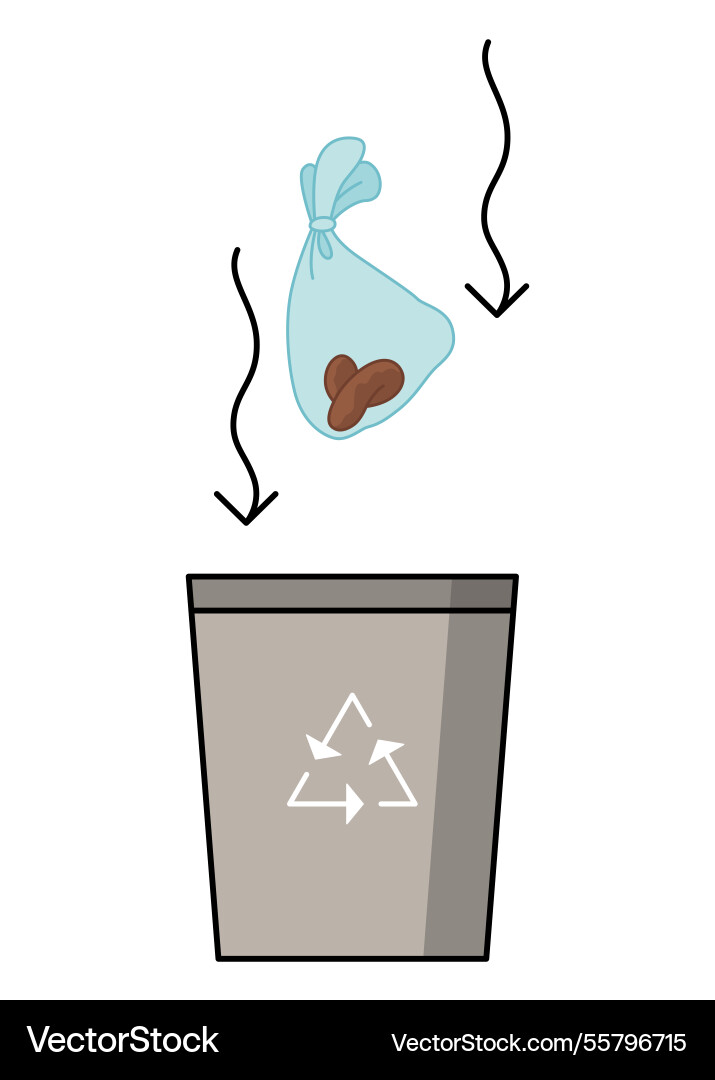 VectorStock
VectorStock.com/55796715