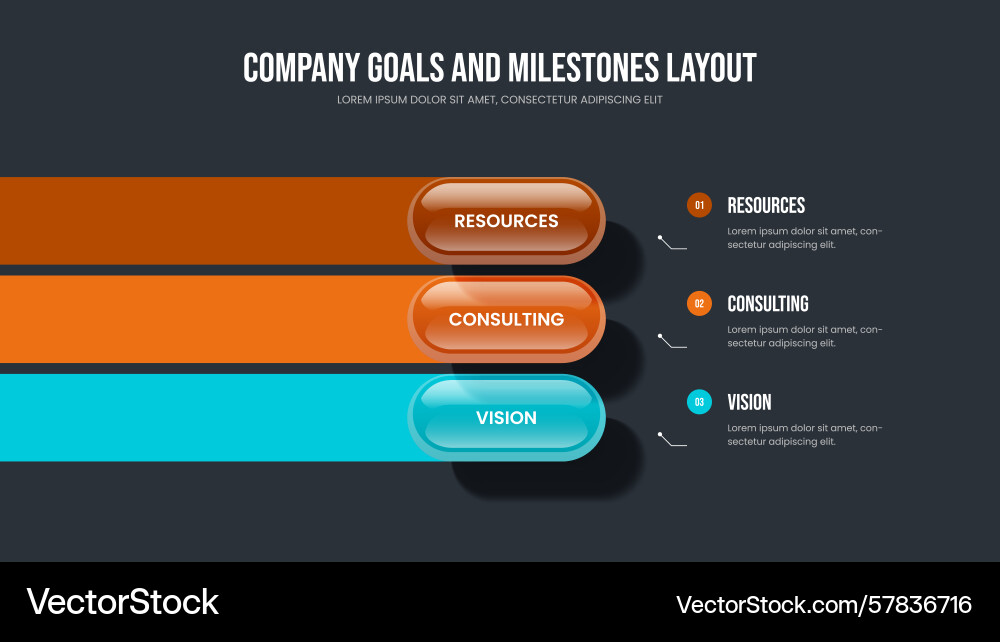 COMPANY GOALS AND MILESTONES LAYOUT

LOREM IPSUM DOLOR SIT AMET, CONSECTETUR ADIPISCING ELIT

RESOURCES

CONSULTING

VISION

01 RESOURCES

Lorem ipsum dolor sit amet, consectetur adipiscing elit.

02 CONSULTING

Lorem ipsum dolor sit amet, consectetur adipiscing elit.

03 VISION

Lorem ipsum dolor sit amet, consectetur adipiscing elit.

VectorStock

VectorStock.com/57836716