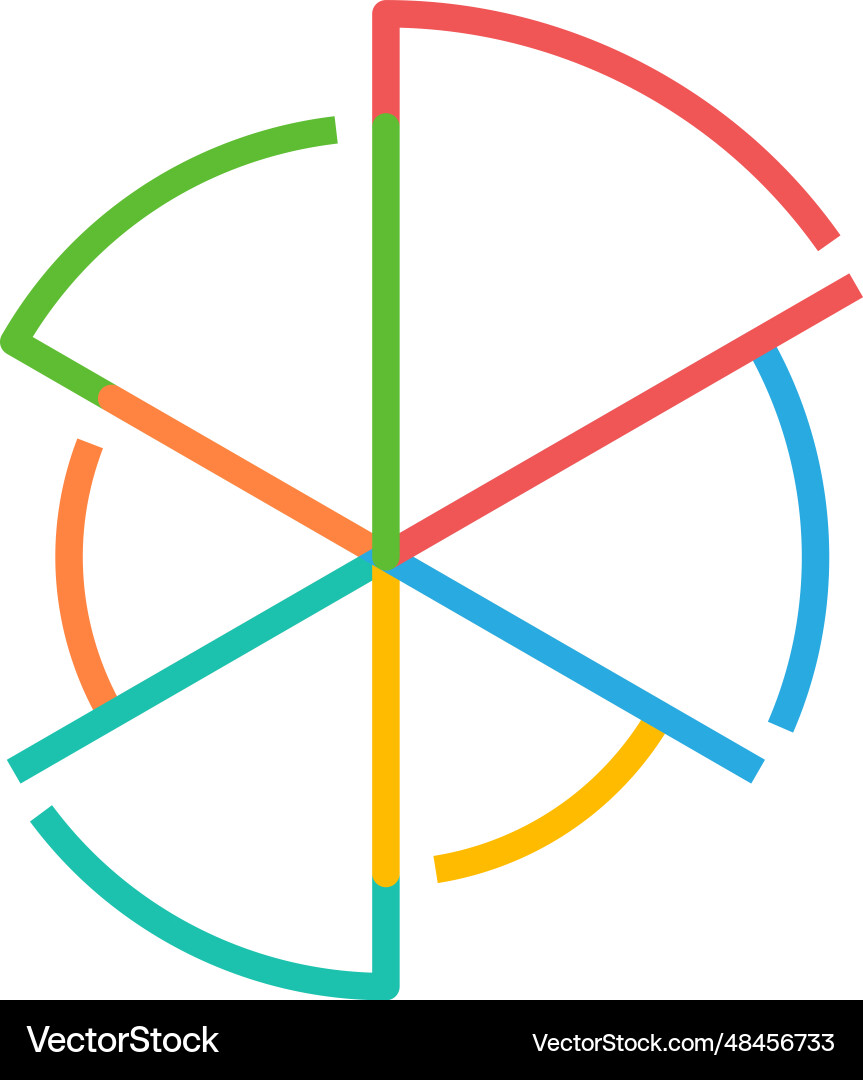 VectorStock

VectorStock.com/48456733