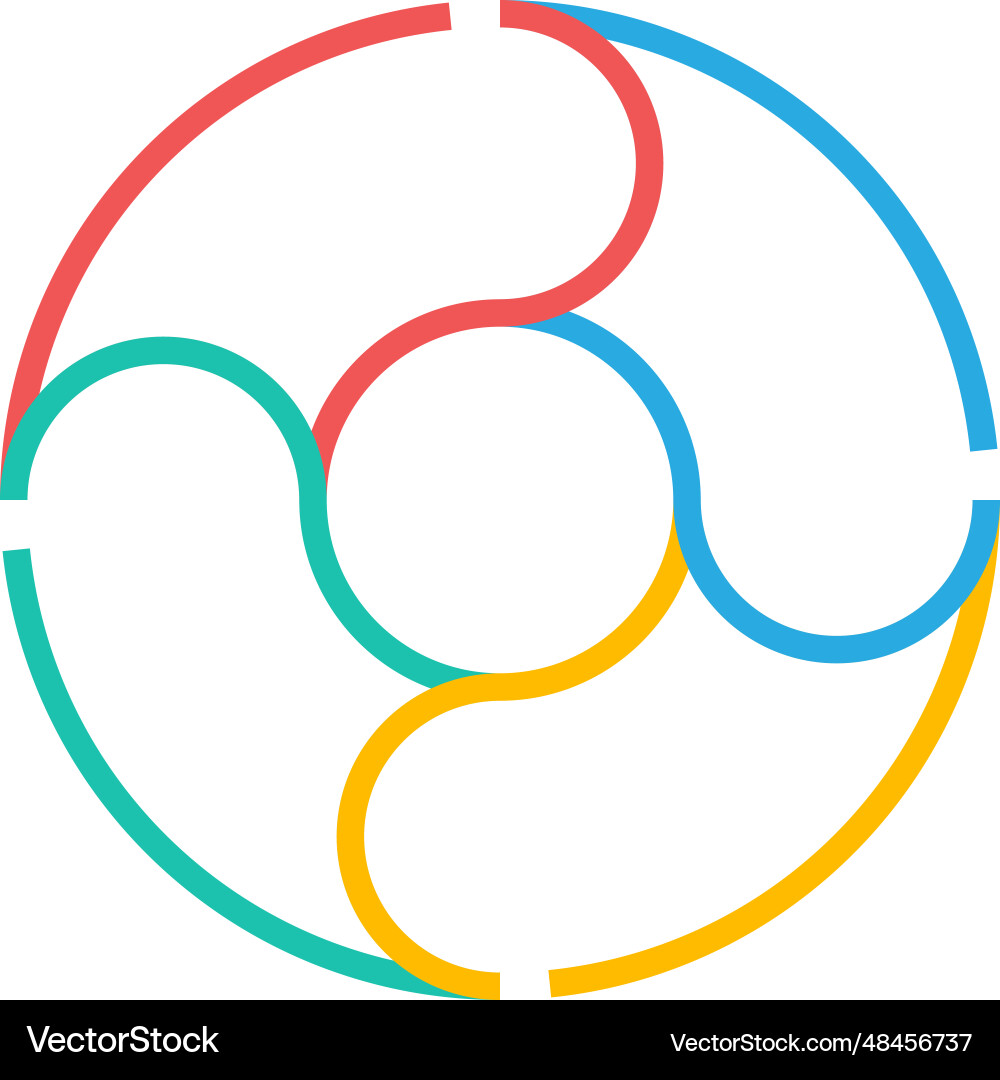 VectorStock

VectorStock.com/48456737