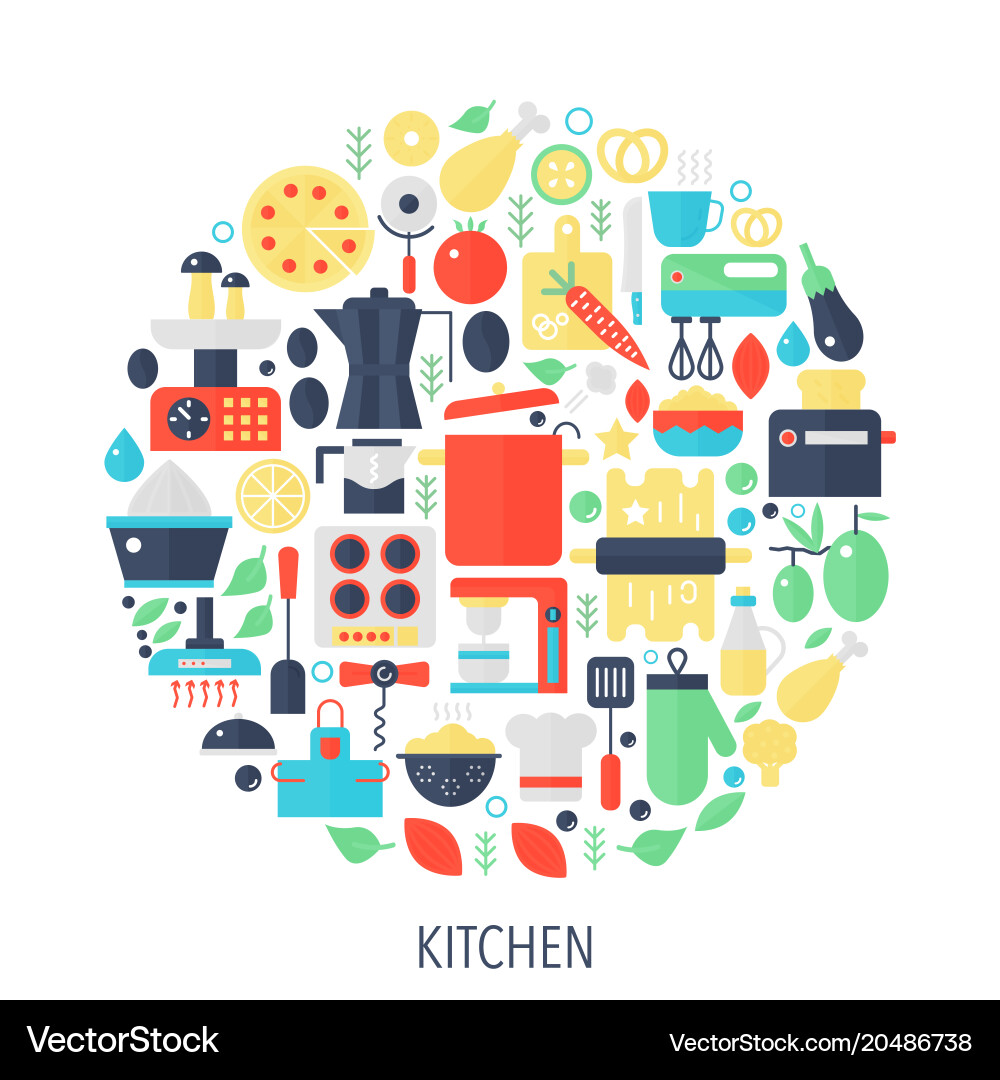 KITCHEN

VectorStock®

VectorStock.com/20486738