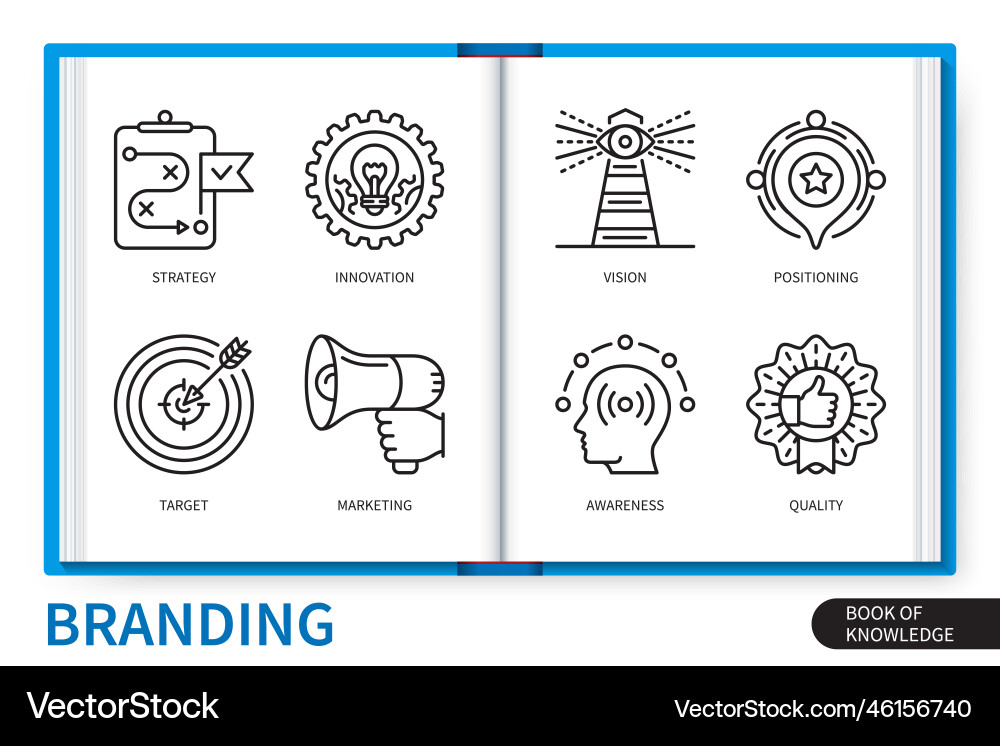 STRATEGY
INNOVATION
TARGET
MARKETING

VISION
POSITIONING
AWARENESS
QUALITY

BRANDING

BOOK OF KNOWLEDGE

VectorStock

VectorStock.com/46156740