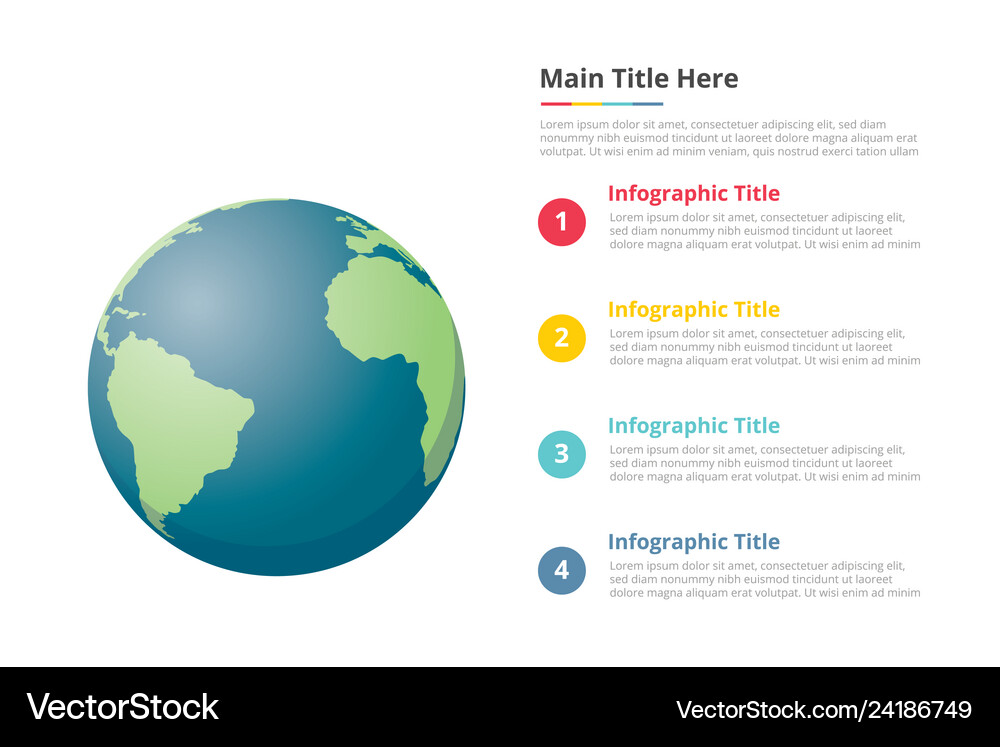 Main Title Here

Lorem ipsum dolor sit amet, consectetuer adipiscing elit, sed diam nonummy nibh euismod tincidunt ut laoreet dolore magna aliquam erat volutpat. Ut wisi enim ad minim veniam, quis nostrud exerci tation ullam

1

Infographic Title

Lorem ipsum dolor sit amet, consectetuer adipiscing elit, sed diam nonummy nibh euismod tincidunt ut laoreet dolore magna aliquam erat volutpat. Ut wisi enim ad minim

2

Infographic Title

Lorem ipsum dolor sit amet, consectetuer adipiscing elit, sed diam nonummy nibh euismod tincidunt ut laoreet dolore magna aliquam erat volutpat. Ut wisi enim ad minim

3

Infographic Title

Lorem ipsum dolor sit amet, consectetuer adipiscing elit, sed diam nonummy nibh euismod tincidunt ut laoreet dolore magna aliquam erat volutpat. Ut wisi enim ad minim

4

Infographic Title

Lorem ipsum dolor sit amet, consectetuer adipiscing elit, sed diam nonummy nibh euismod tincidunt ut laoreet dolore magna aliquam erat volutpat. Ut wisi enim ad minim

VectorStock

VectorStock.com/24186749