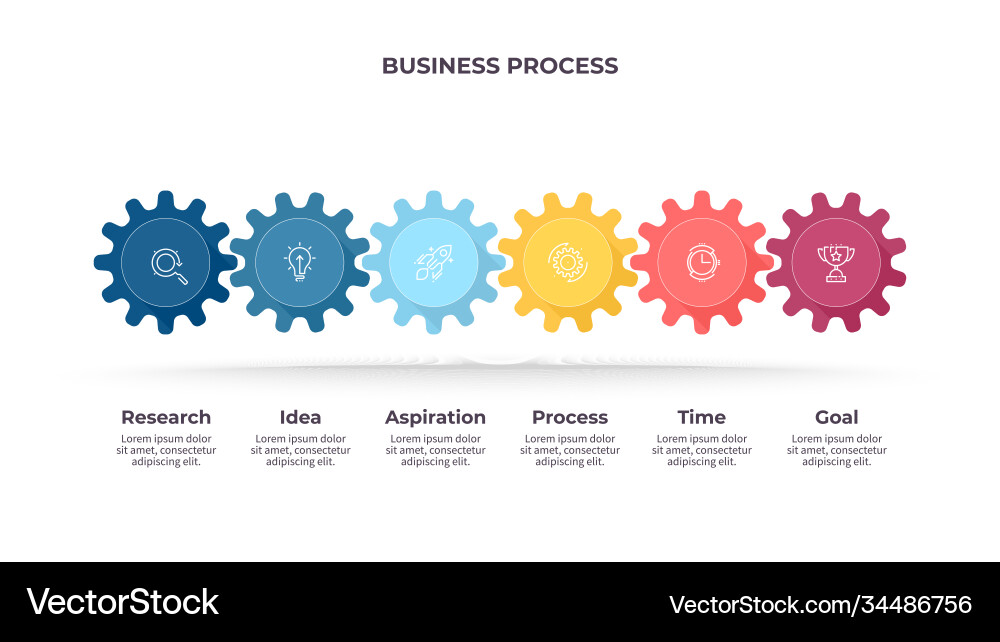 BUSINESS PROCESS

Research
Lorem ipsum dolor sit amet, consectetur adipiscing elit.

Idea
Lorem ipsum dolor sit amet, consectetur adipiscing elit.

Aspiration
Lorem ipsum dolor sit amet, consectetur adipiscing elit.

Process
Lorem ipsum dolor sit amet, consectetur adipiscing elit.

Time
Lorem ipsum dolor sit amet, consectetur adipiscing elit.

Goal
Lorem ipsum dolor sit amet, consectetur adipiscing elit.

VectorStock
VectorStock.com/34486756