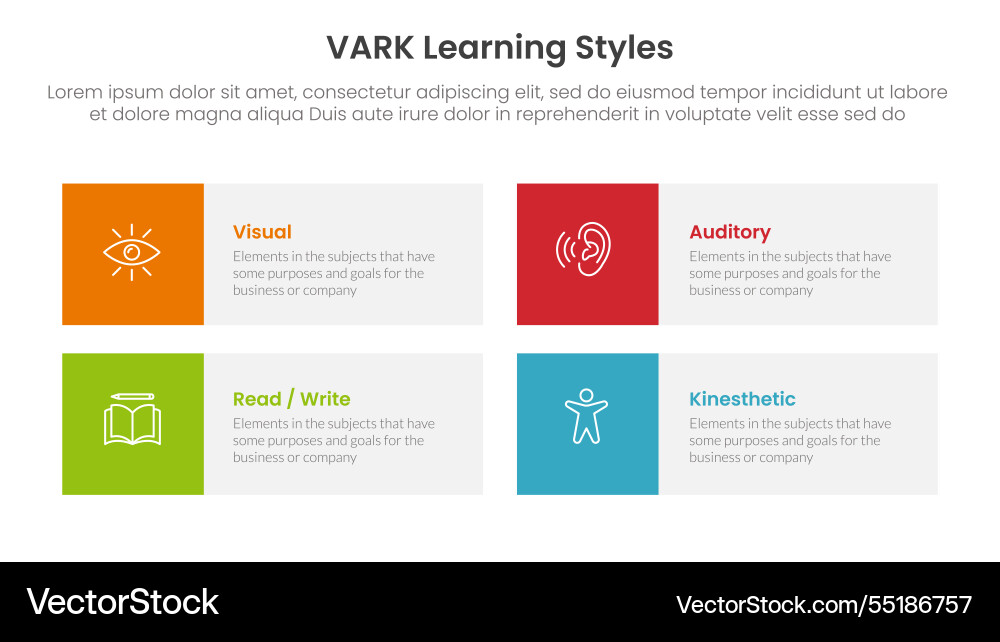 VARK Learning Styles

Lorem ipsum dolor sit amet, consectetur adipiscing elit, sed do eiusmod tempor incididunt ut labore et dolore magna aliqua Duis aute irure dolor in reprehenderit in voluptate velit esse sed do

Visual
Elements in the subjects that have some purposes and goals for the business or company

Auditory
Elements in the subjects that have some purposes and goals for the business or company

Read / Write
Elements in the subjects that have some purposes and goals for the business or company

Kinesthetic
Elements in the subjects that have some purposes and goals for the business or company

VectorStock

VectorStock.com/55186757