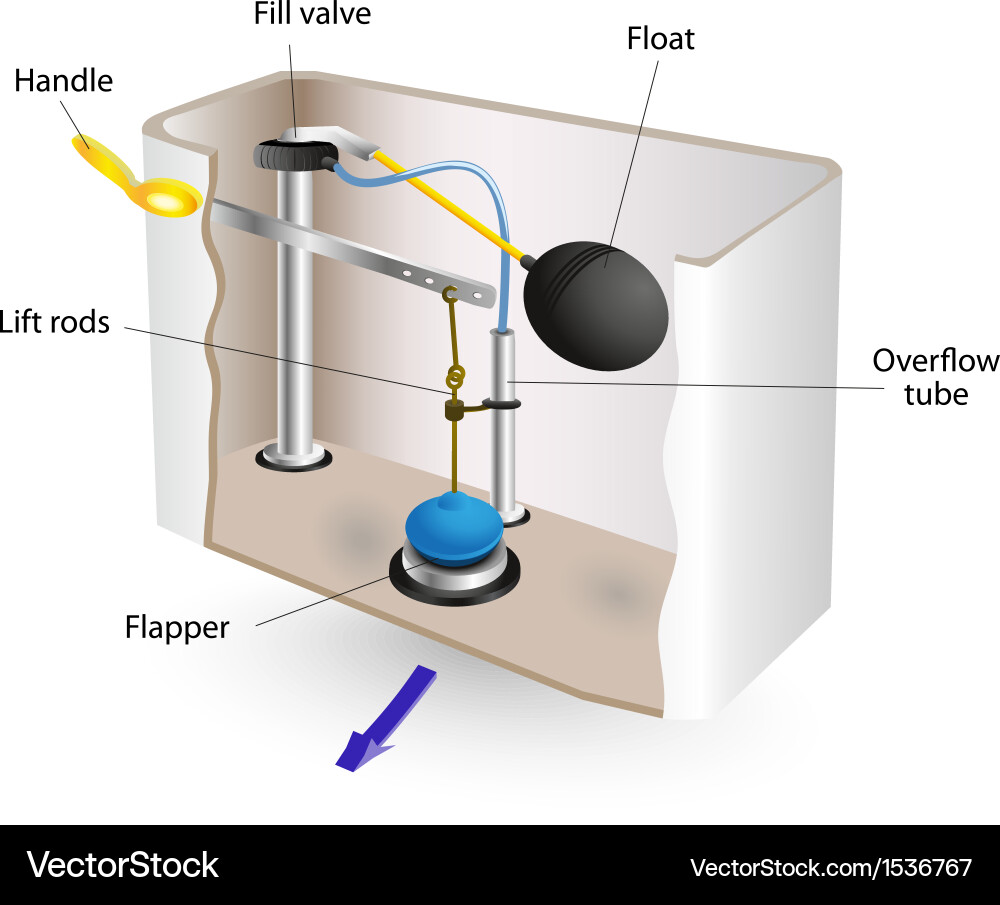 Fill valve
Float
Handle
Lift rods
Overflow tube
Flapper

VectorStock
VectorStock.com/1536767